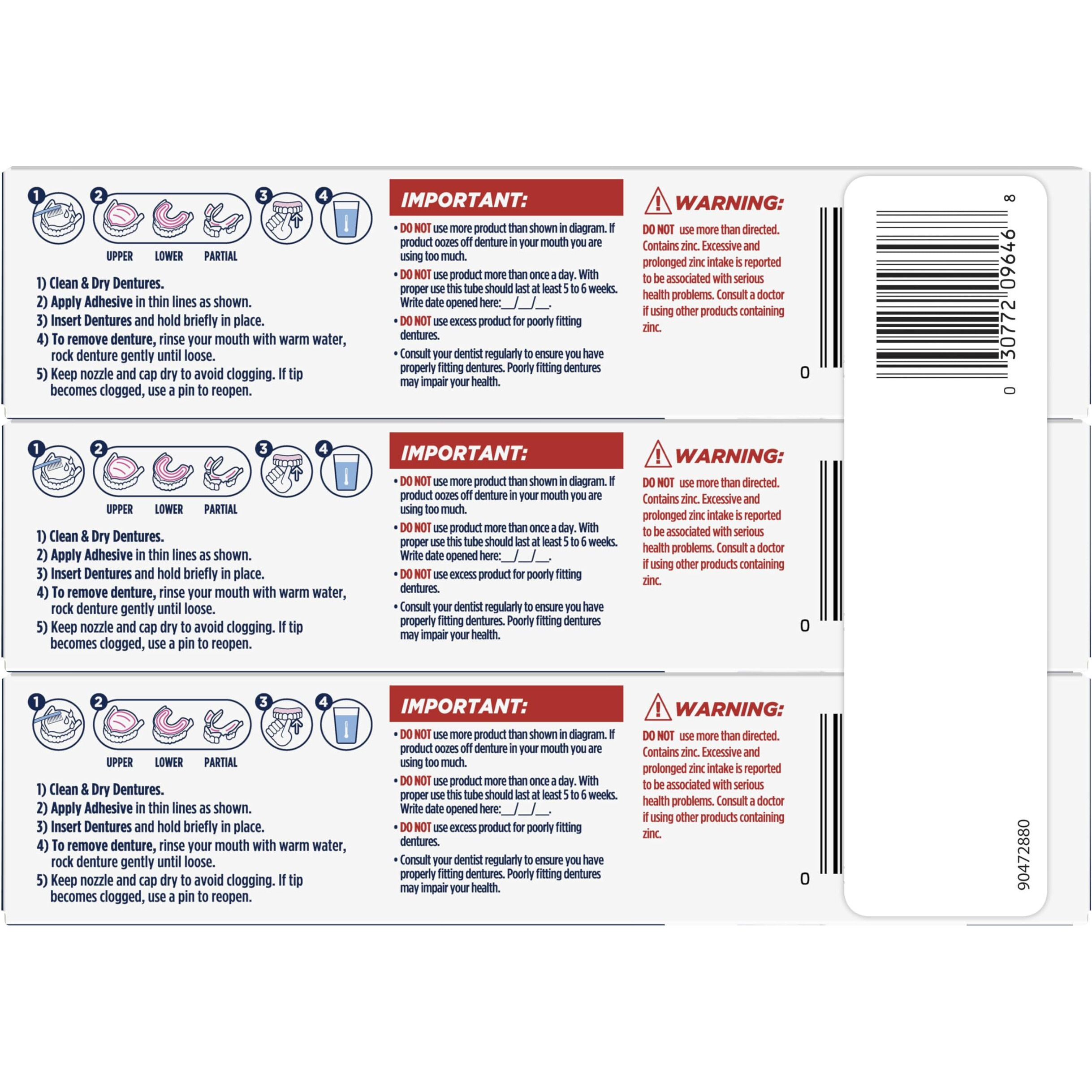 1 2 3 4

UPPER LOWER PARTIAL

1) Clean & Dry Dentures.
2) Apply Adhesive in thin lines as shown.
3) Insert Dentures and hold briefly in place.
4) To remove denture, rinse your mouth with warm water, rock denture gently until loose.
5) Keep nozzle and cap dry to avoid clogging. If tip becomes clogged, use a pin to reopen.

IMPORTANT:

• DO NOT use more product than shown in diagram. If product oozes off denture in your mouth you are using too much.
• DO NOT use product more than once a day. With proper use this tube should last at least 5 to 6 weeks. Write date opened here:__/__/__.
• DO NOT use excess product for poorly fitting dentures.
• Consult your dentist regularly to ensure you have properly fitting dentures. Poorly fitting dentures may impair your health.

WARNING:

DO NOT use more than directed. Contains zinc. Excessive and prolonged zinc intake is reported to be associated with serious health problems. Consult a doctor if using other products containing zinc.

0

0 30772 09646 8

1 2 3 4

UPPER LOWER PARTIAL

1) Clean & Dry Dentures.
2) Apply Adhesive in thin lines as shown.
3) Insert Dentures and hold briefly in place.
4) To remove denture, rinse your mouth with warm water, rock denture gently until loose.
5) Keep nozzle and cap dry to avoid clogging. If tip becomes clogged, use a pin to reopen.

IMPORTANT:

• DO NOT use more product than shown in diagram. If product oozes off denture in your mouth you are using too much.
• DO NOT use product more than once a day. With proper use this tube should last at least 5 to 6 weeks. Write date opened here:__/__/__.
• DO NOT use excess product for poorly fitting dentures.
• Consult your dentist regularly to ensure you have properly fitting dentures. Poorly fitting dentures may impair your health.

WARNING:

DO NOT use more than directed. Contains zinc. Excessive and prolonged zinc intake is reported to be associated with serious health problems. Consult a doctor if using other products containing zinc.

0

1 2 3 4

UPPER LOWER PARTIAL

1) Clean & Dry Dentures.
2) Apply Adhesive in thin lines as shown.
3) Insert Dentures and hold briefly in place.
4) To remove denture, rinse your mouth with warm water, rock denture gently until loose.
5) Keep nozzle and cap dry to avoid clogging. If tip becomes clogged, use a pin to reopen.

IMPORTANT:

• DO NOT use more product than shown in diagram. If product oozes off denture in your mouth you are using too much.
• DO NOT use product more than once a day. With proper use this tube should last at least 5 to 6 weeks. Write date opened here:__/__/__.
• DO NOT use excess product for poorly fitting dentures.
• Consult your dentist regularly to ensure you have properly fitting dentures. Poorly fitting dentures may impair your health.

WARNING:

DO NOT use more than directed. Contains zinc. Excessive and prolonged zinc intake is reported to be associated with serious health problems. Consult a doctor if using other products containing zinc.

0

90472880