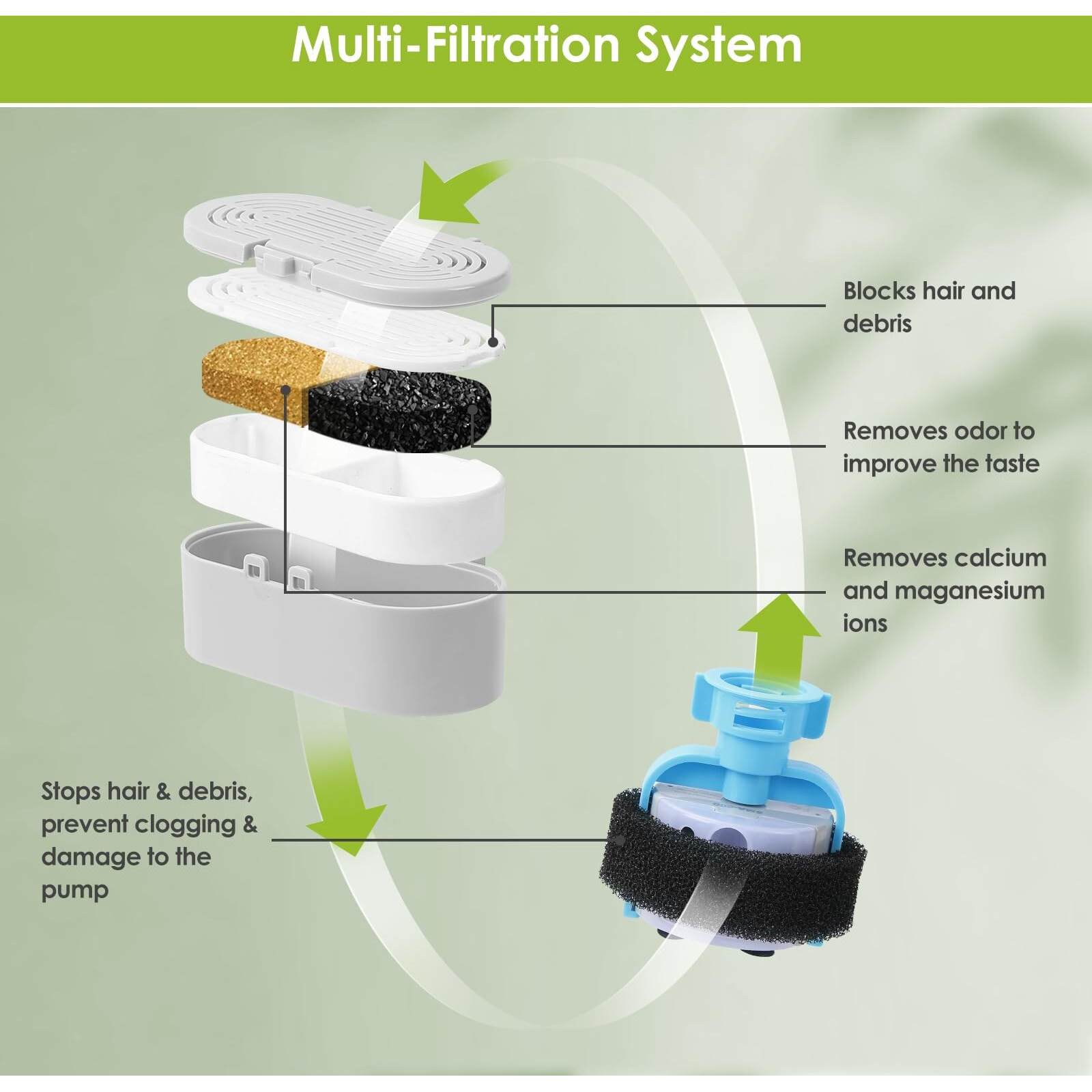 Multi-Filtration System

Blocks hair and debris

Removes odor to improve the taste

Removes calcium and maganesium ions

Stops hair & debris, prevent clogging & damage to the pump