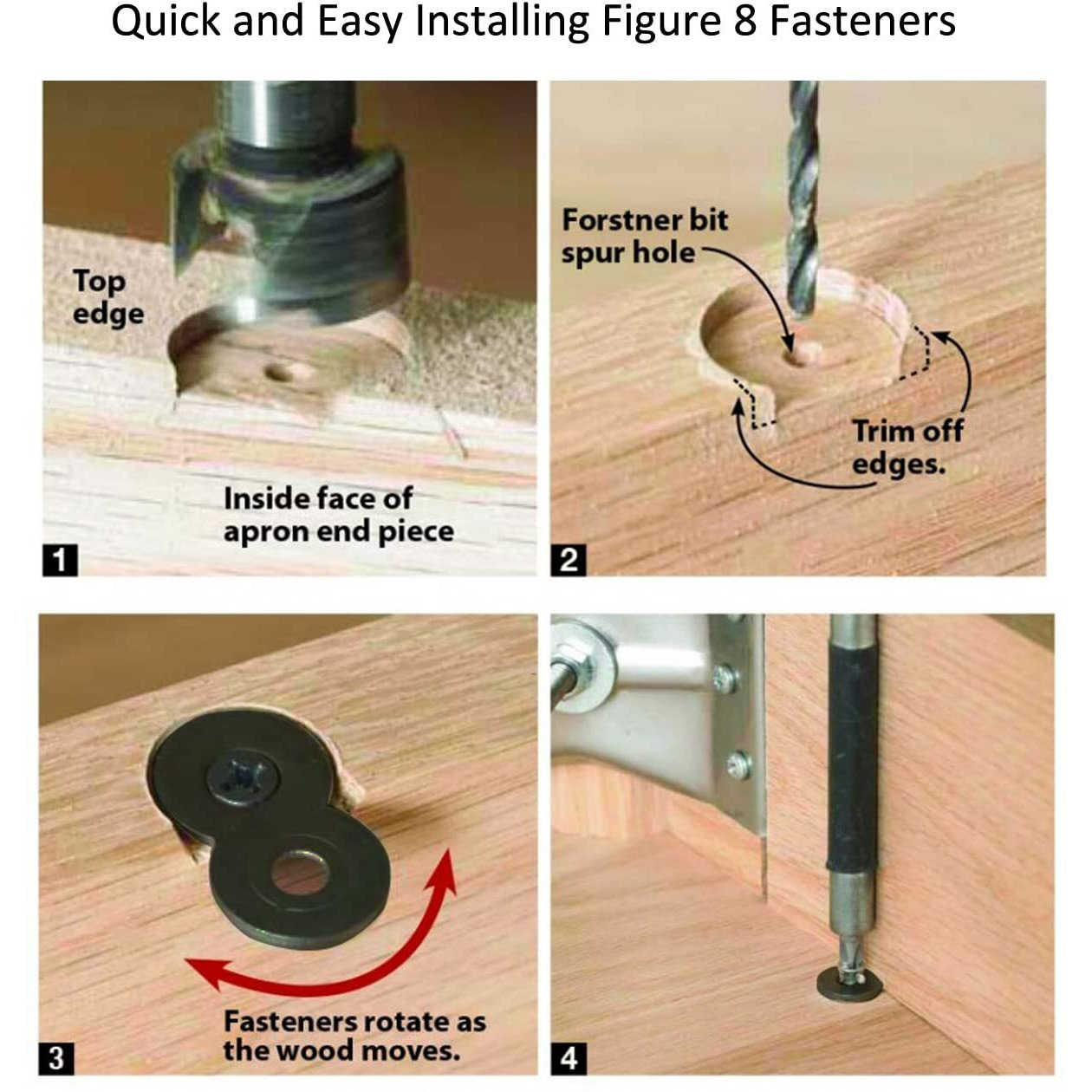 Quick and Easy Installing Figure 8 Fasteners

Top edge

Inside face of apron end piece

1

Forstner bit spur hole

Trim off edges.

2

Fasteners rotate as the wood moves.

3

4