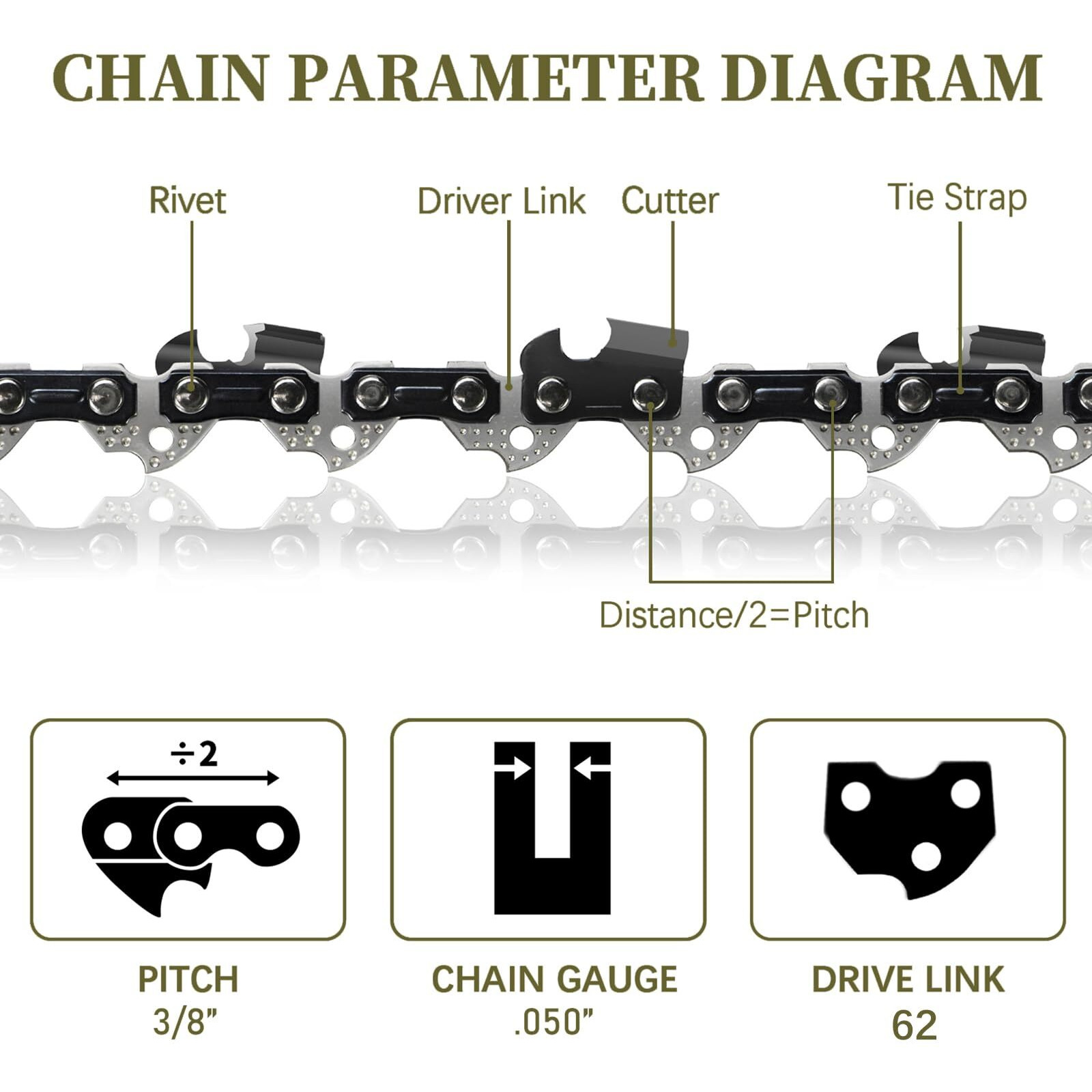 CHAIN PARAMETER DIAGRAM

Rivet

Driver Link

Cutter

Tie Strap

Distance/2=Pitch

÷2

PITCH
3/8”

CHAIN GAUGE
.050”

DRIVE LINK
62