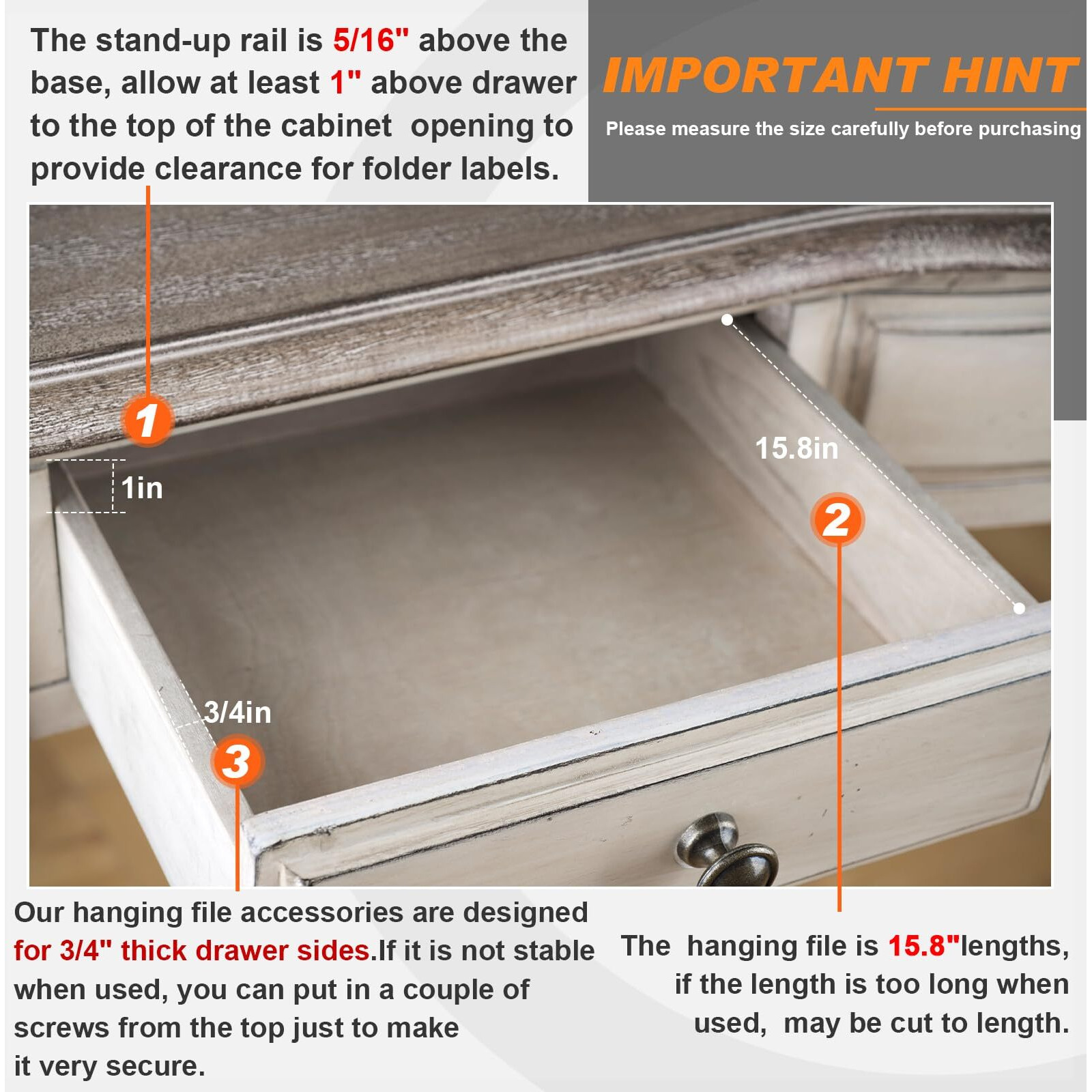 The stand-up rail is 5/16" above the base, allow at least 1" above drawer to the top of the cabinet opening to provide clearance for folder labels.

IMPORTANT HINT

Please measure the size carefully before purchasing

1

1in

15.8in

2

3/4in

3

Our hanging file accessories are designed for 3/4" thick drawer sides.If it is not stable when used, you can put in a couple of screws from the top just to make it very secure.

The hanging file is 15.8"lengths, if the length is too long when used, may be cut to length.