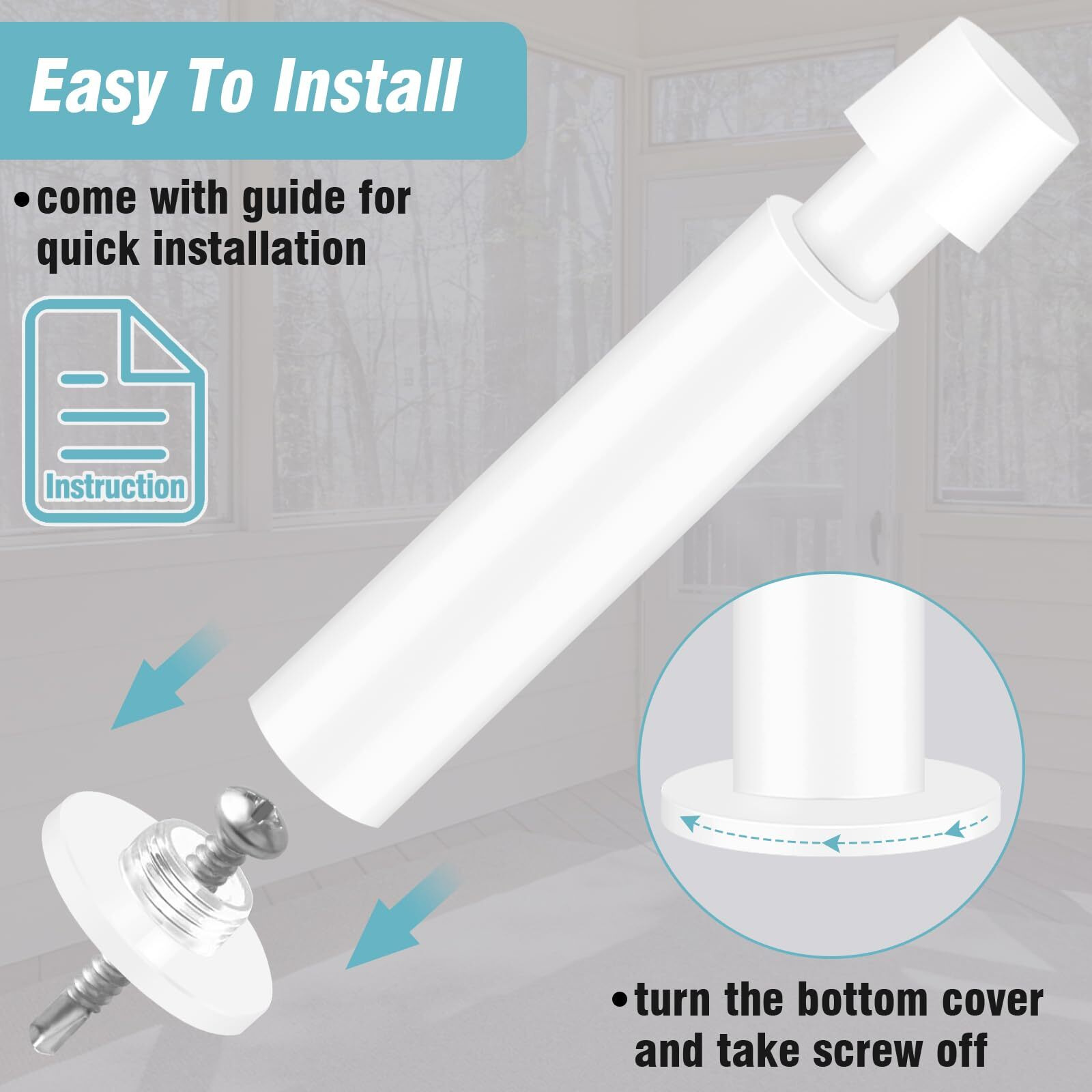 Easy To Install

• come with guide for quick installation

Instruction

• turn the bottom cover and take screw off