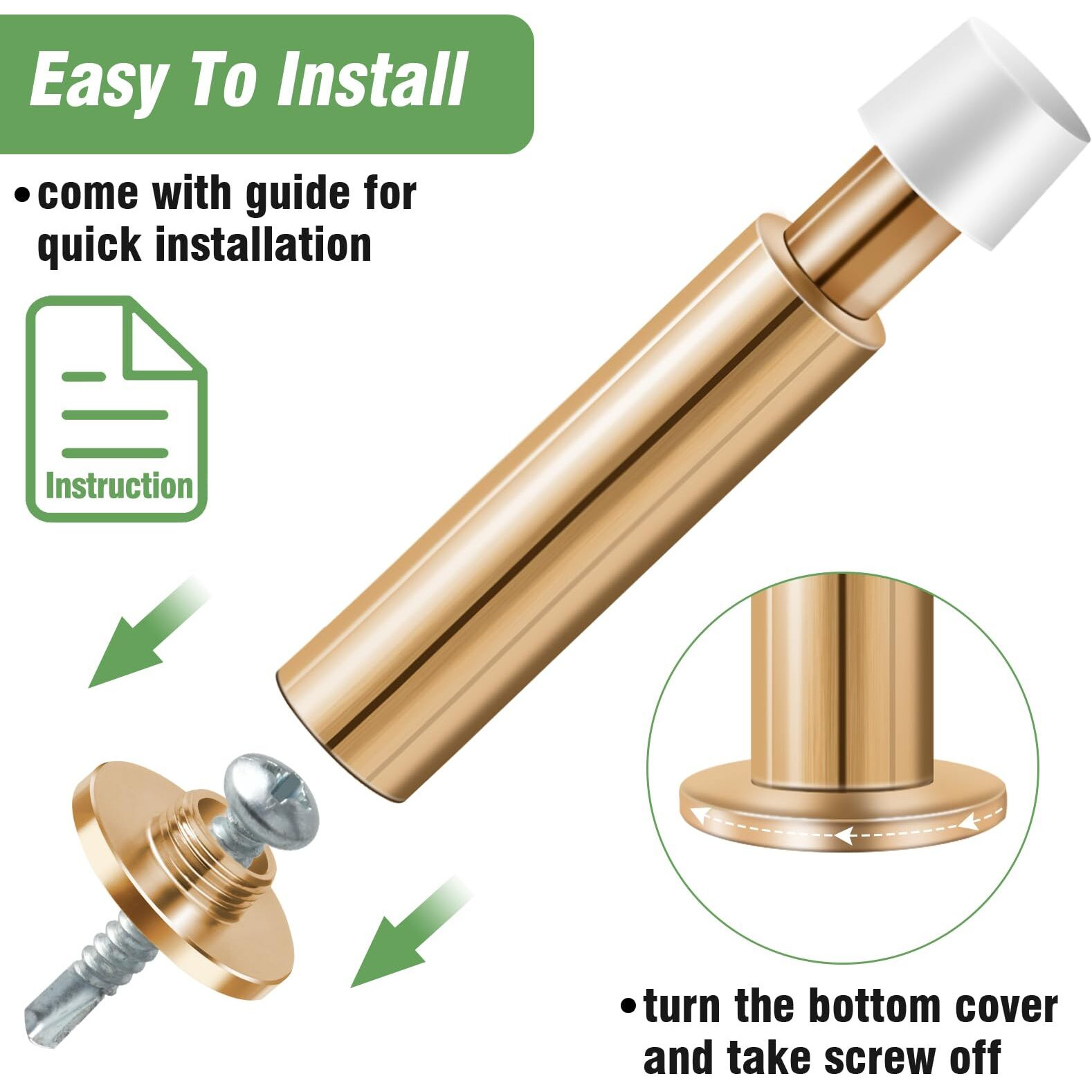 Easy To Install

• come with guide for quick installation

Instruction

• turn the bottom cover and take screw off