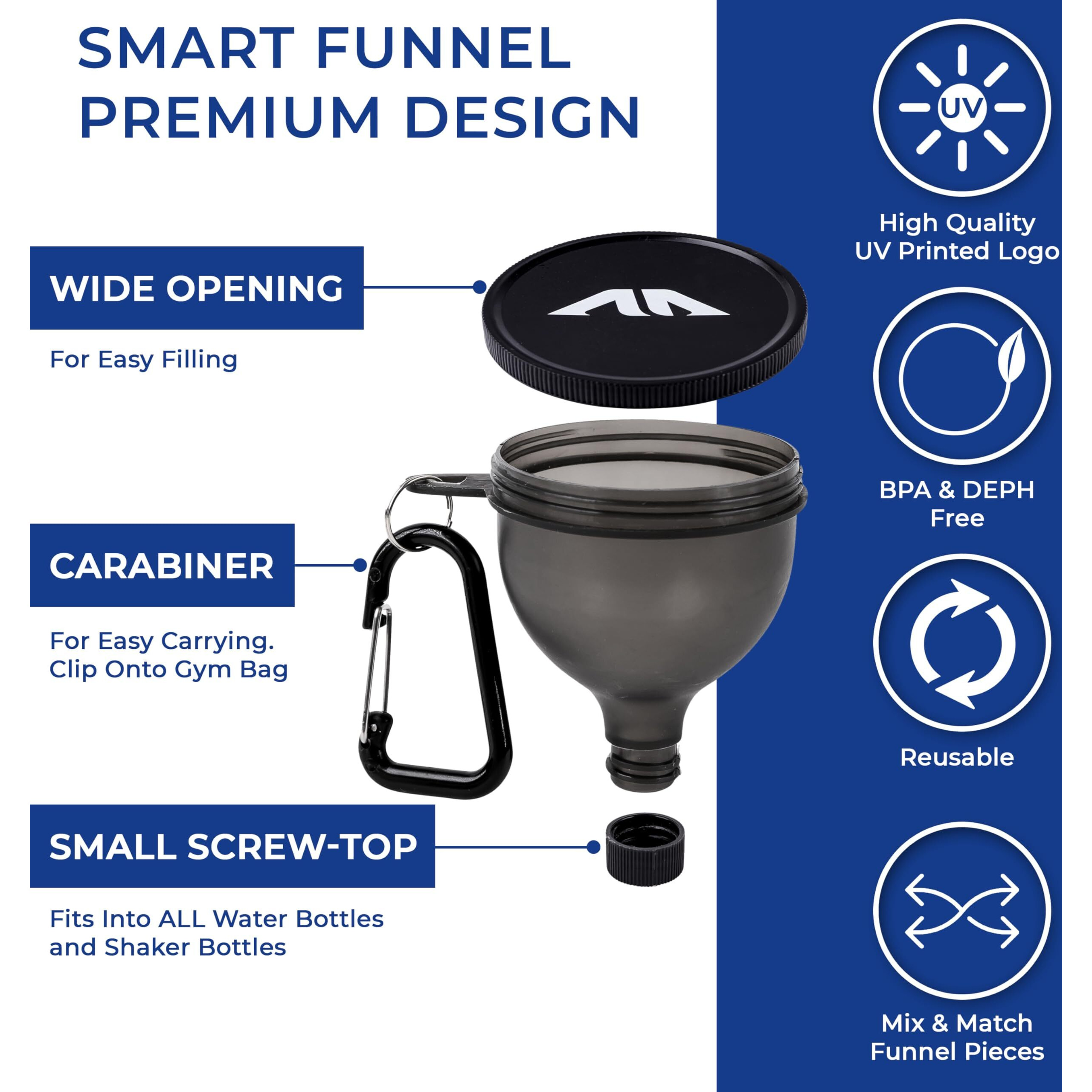 SMART FUNNEL
PREMIUM DESIGN

WIDE OPENING

For Easy Filling

CARABINER

For Easy Carrying.
Clip Onto Gym Bag

SMALL SCREW-TOP

Fits Into ALL Water Bottles and Shaker Bottles

UV

High Quality
UV Printed Logo

BPA & DEPH
Free

Reusable

Mix & Match
Funnel Pieces