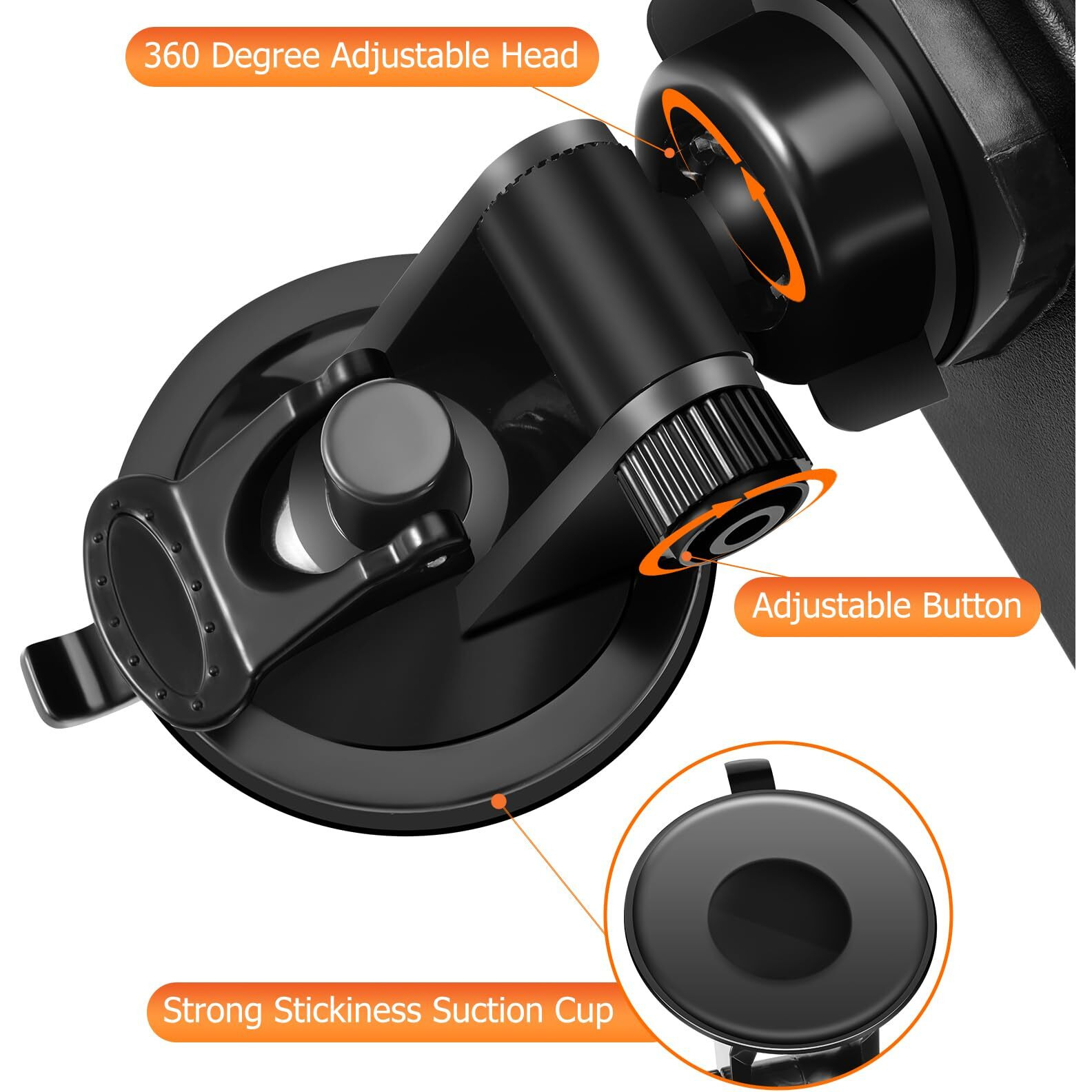 360 Degree Adjustable Head

Adjustable Button

Strong Stickiness Suction Cup