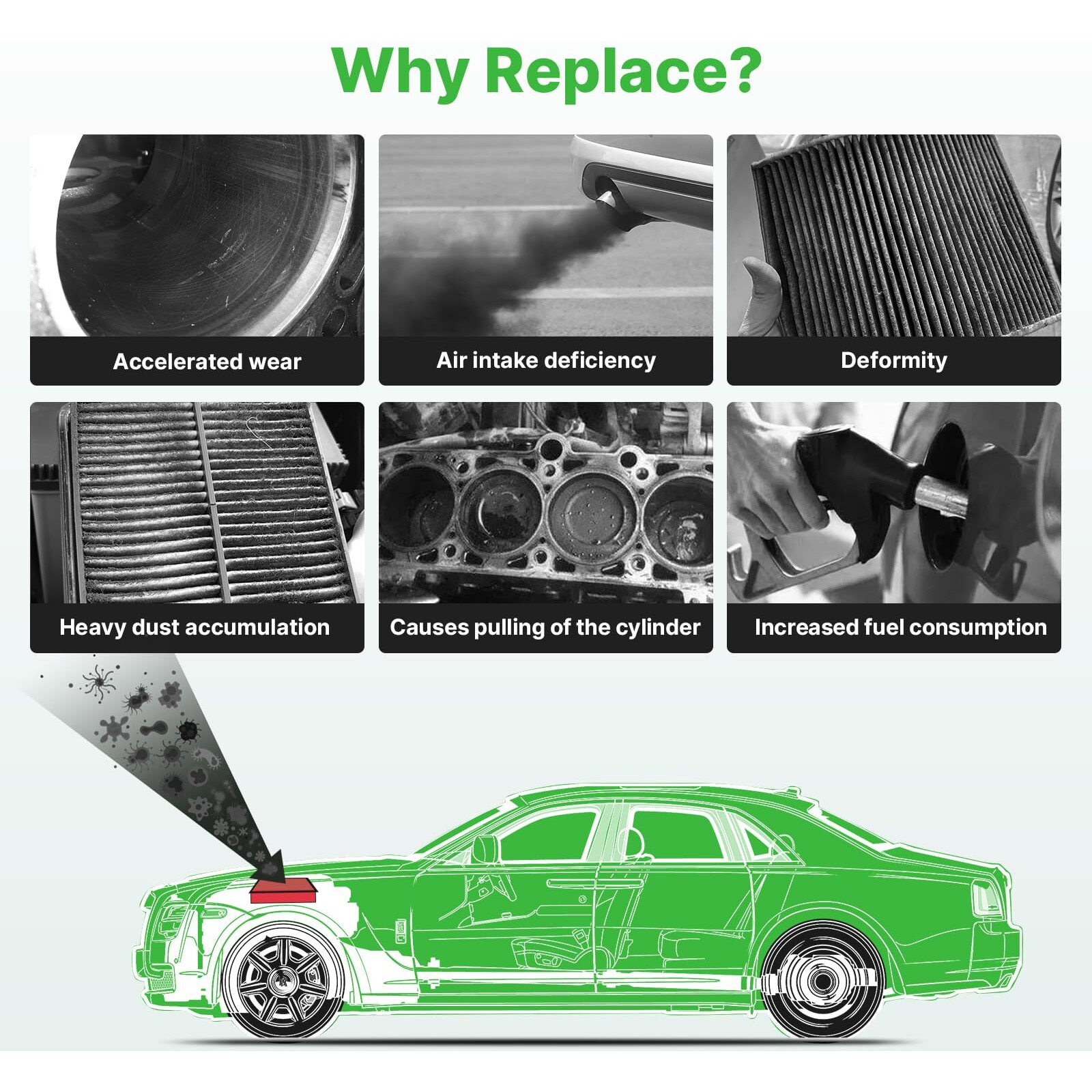 Why Replace?

Accelerated wear

Air intake deficiency

Deformity

Heavy dust accumulation

Causes pulling of the cylinder

Increased fuel consumption