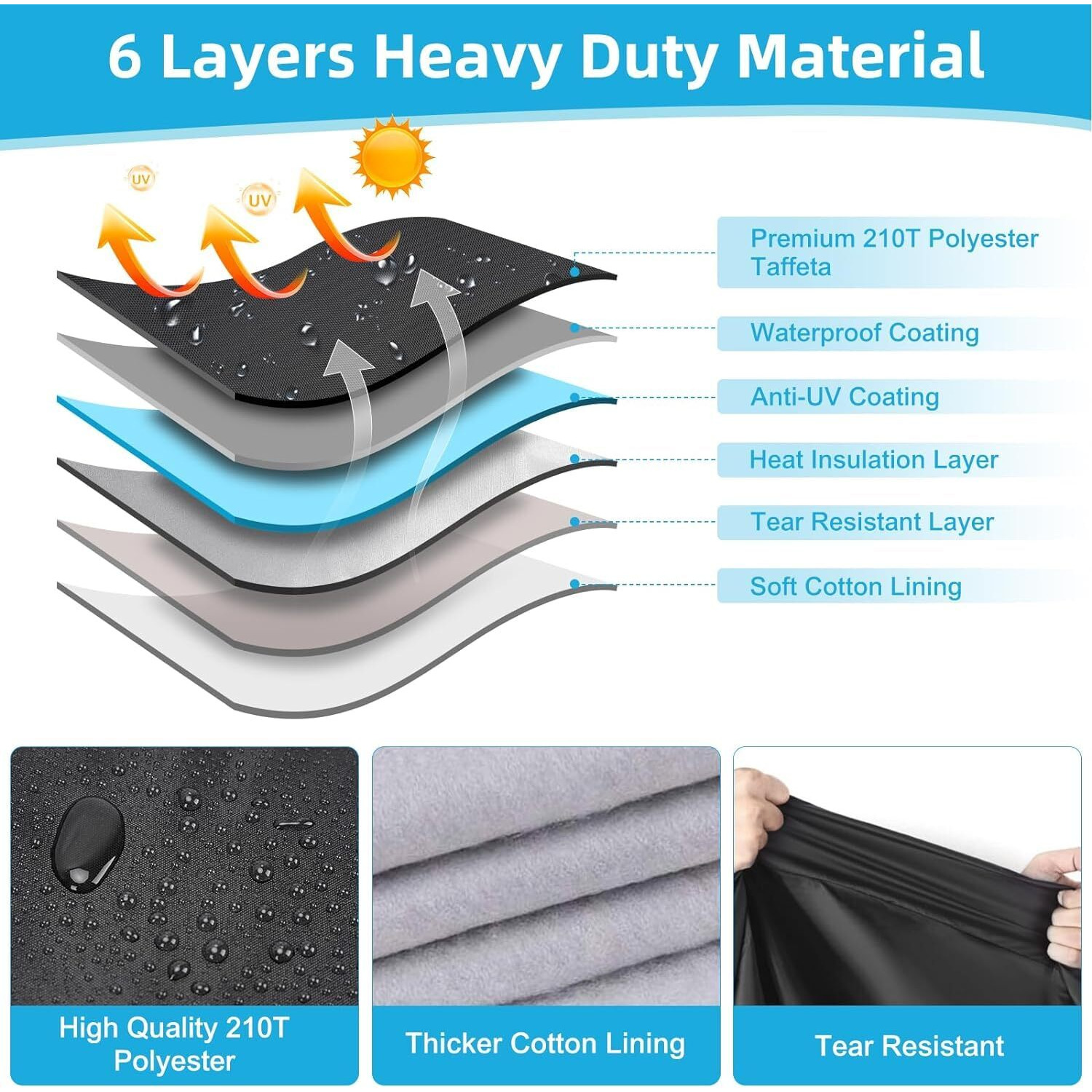 6 Layers Heavy Duty Material

UV

UV

Premium 210T Polyester Taffeta

Waterproof Coating

Anti-UV Coating

Heat Insulation Layer

Tear Resistant Layer

Soft Cotton Lining

High Quality 210T Polyester

Thicker Cotton Lining

Tear Resistant