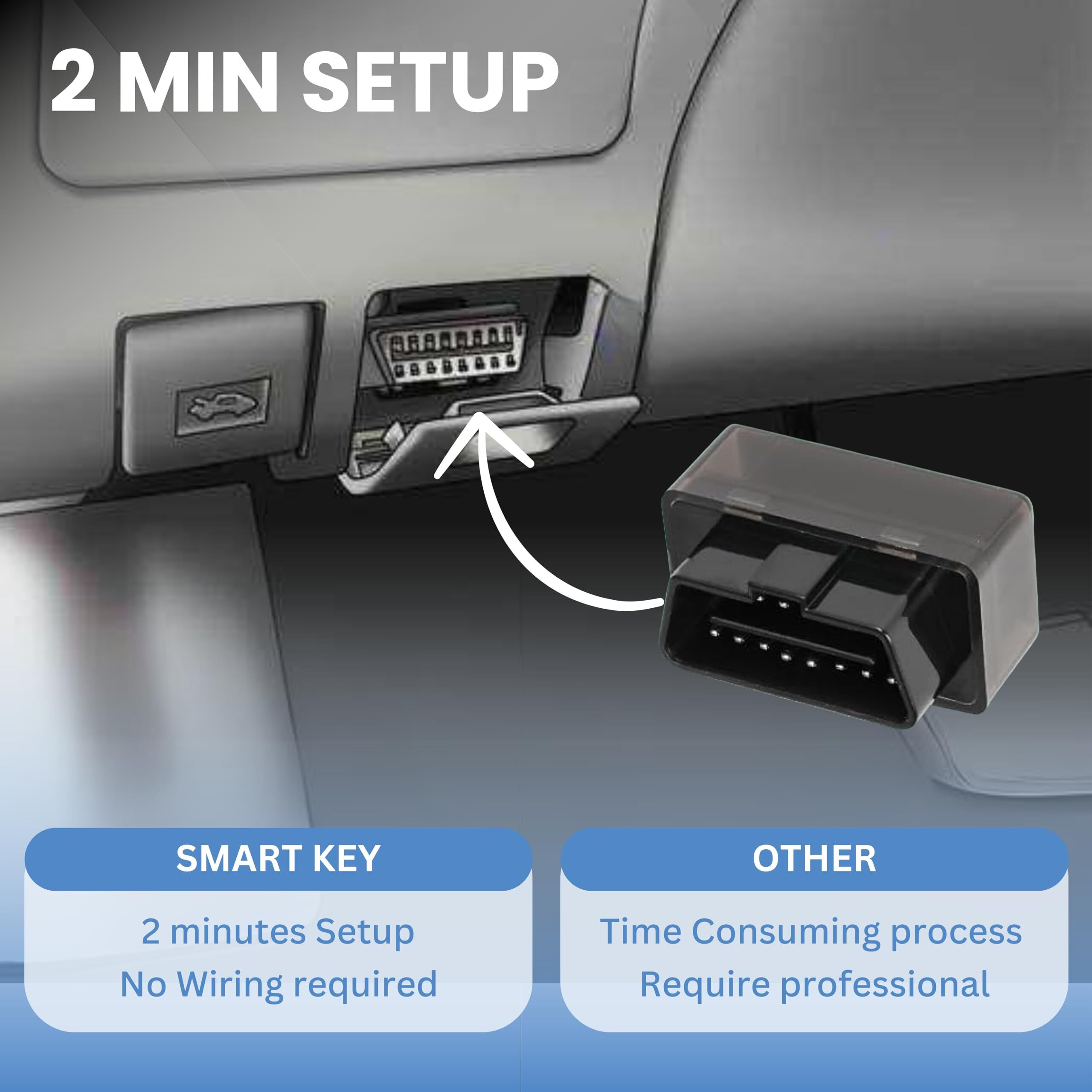 2 MIN SETUP

SMART KEY

2 minutes Setup
No Wiring required

OTHER

Time Consuming process
Require professional