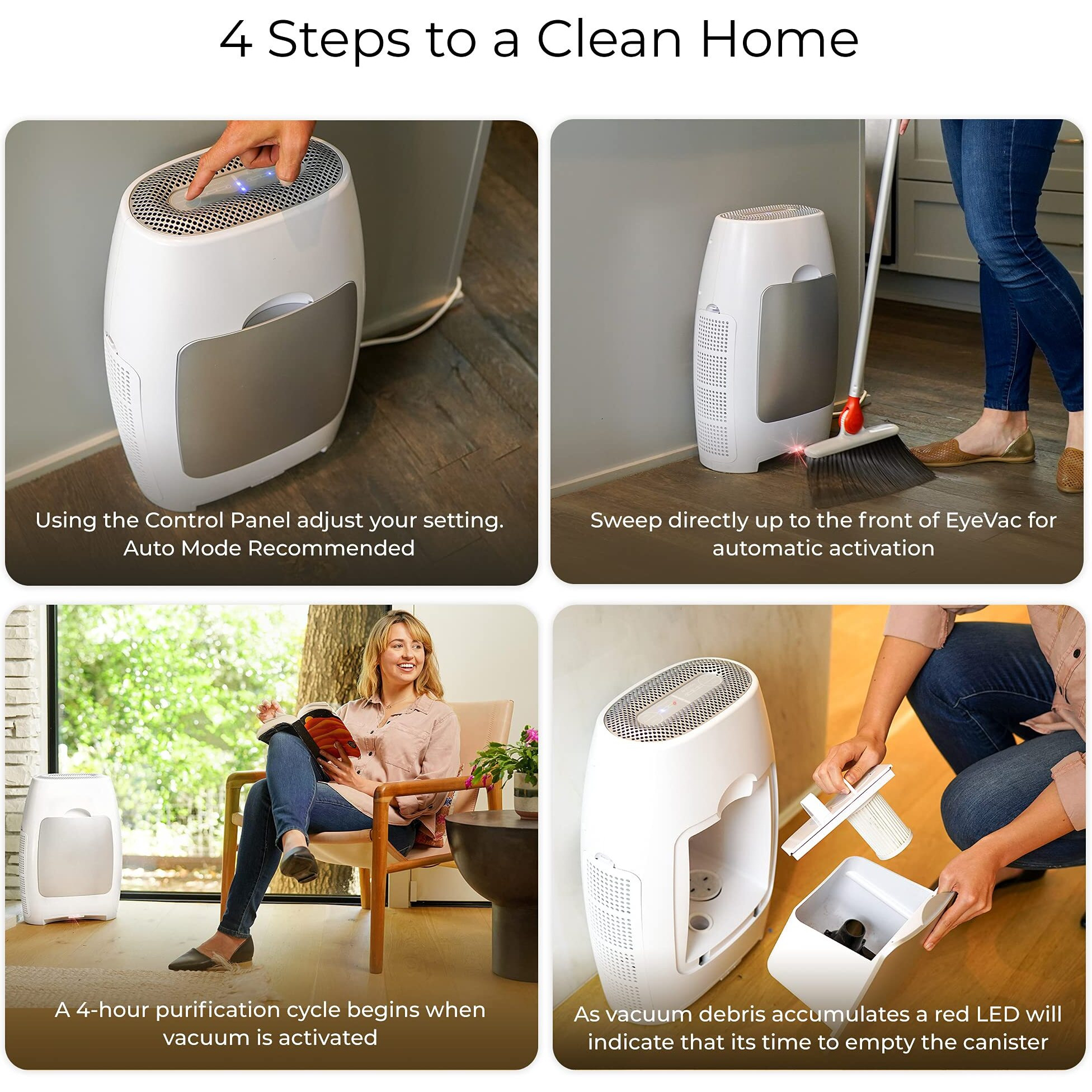 4 Steps to a Clean Home

Using the Control Panel adjust your setting. Auto Mode Recommended

Sweep directly up to the front of EyeVac for automatic activation

A 4-hour purification cycle begins when vacuum is activated

As vacuum debris accumulates a red LED will indicate that its time to empty the canister