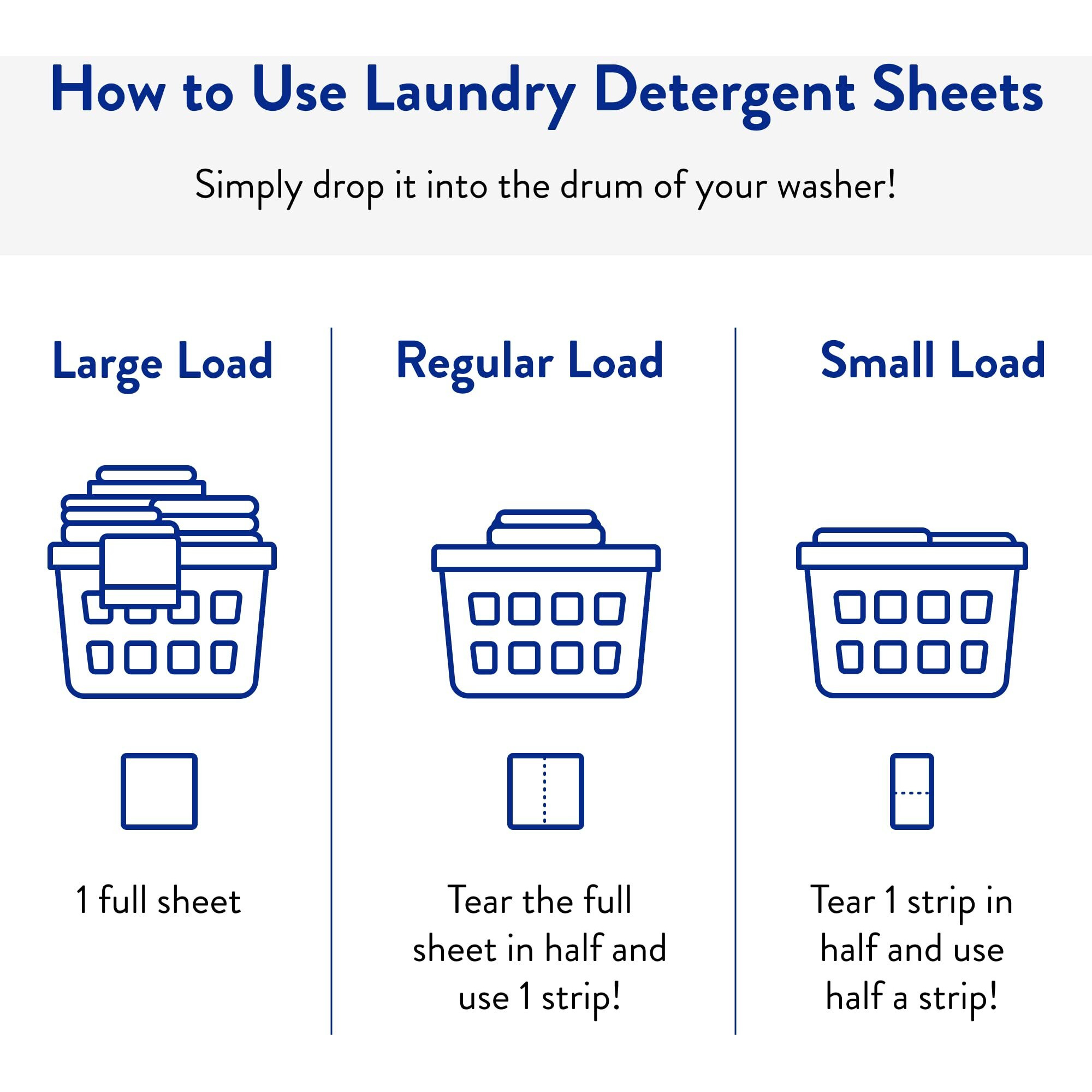 How to Use Laundry Detergent Sheets

Simply drop it into the drum of your washer!

Large Load

1 full sheet

Regular Load

Tear the full sheet in half and use 1 strip!

Small Load

Tear 1 strip in half and use half a strip!