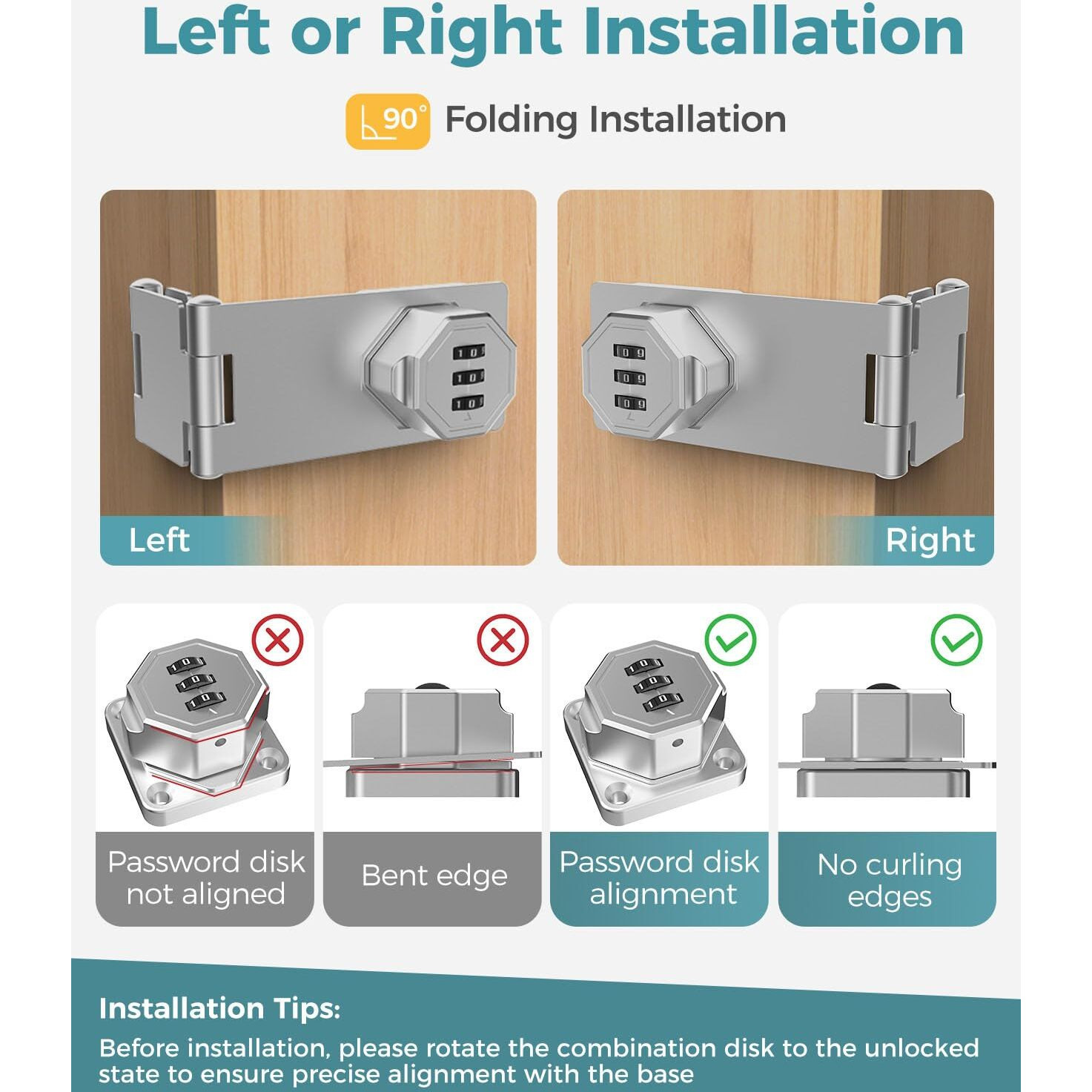 Left or Right Installation

90° Folding Installation

Left

Right

Password disk not aligned

Bent edge

Password disk alignment

No curling edges

Installation Tips:

Before installation, please rotate the combination disk to the unlocked state to ensure precise alignment with the base