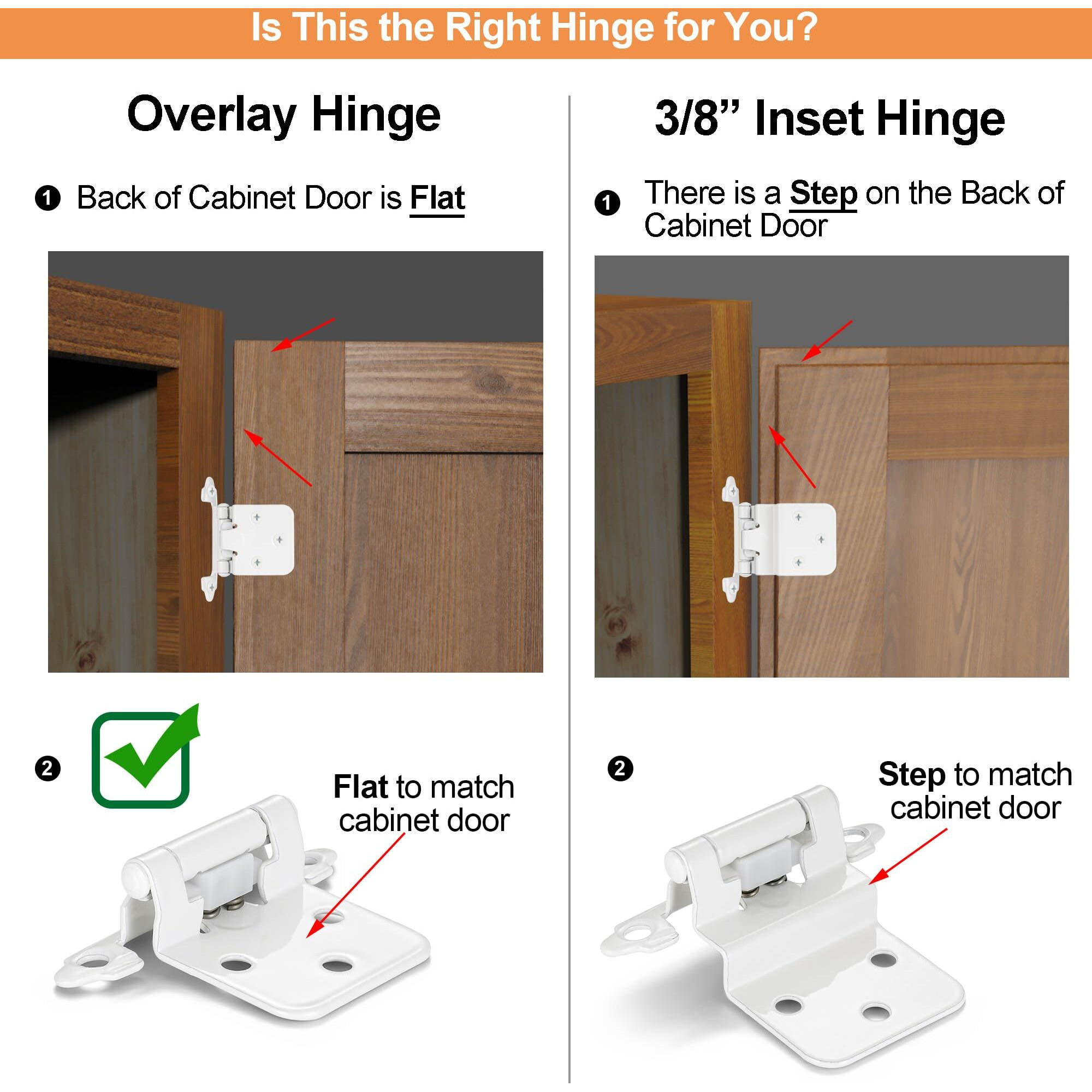 Is This the Right Hinge for You?

Overlay Hinge

❶ Back of Cabinet Door is Flat

❷

Flat to match cabinet door

3/8” Inset Hinge

❶ There is a Step on the Back of Cabinet Door

❷

Step to match cabinet door