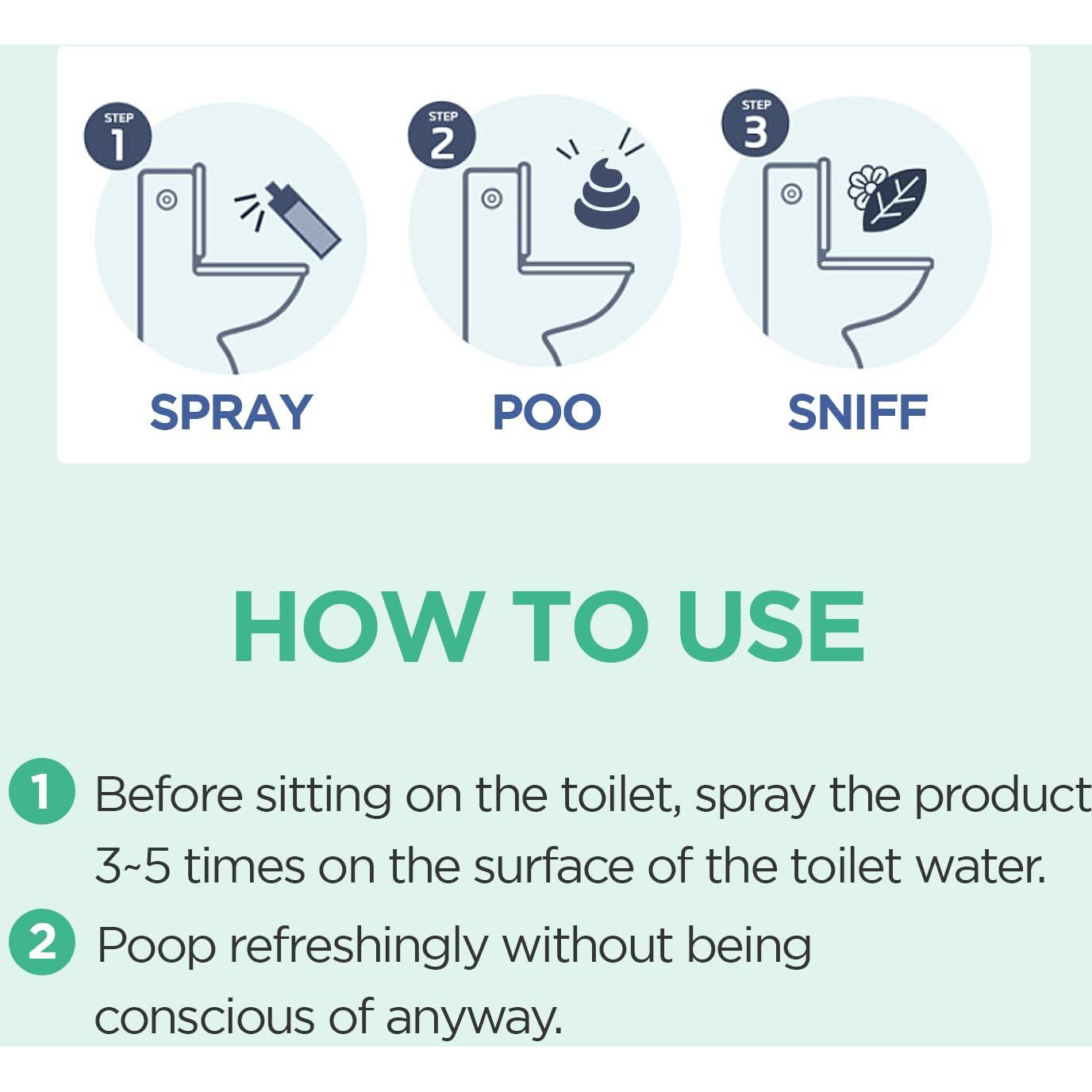 STEP 1
SPRAY

STEP 2
POO

STEP 3
SNIFF

HOW TO USE

1 Before sitting on the toilet, spray the product 3~5 times on the surface of the toilet water.

2 Poop refreshingly without being conscious of anyway.