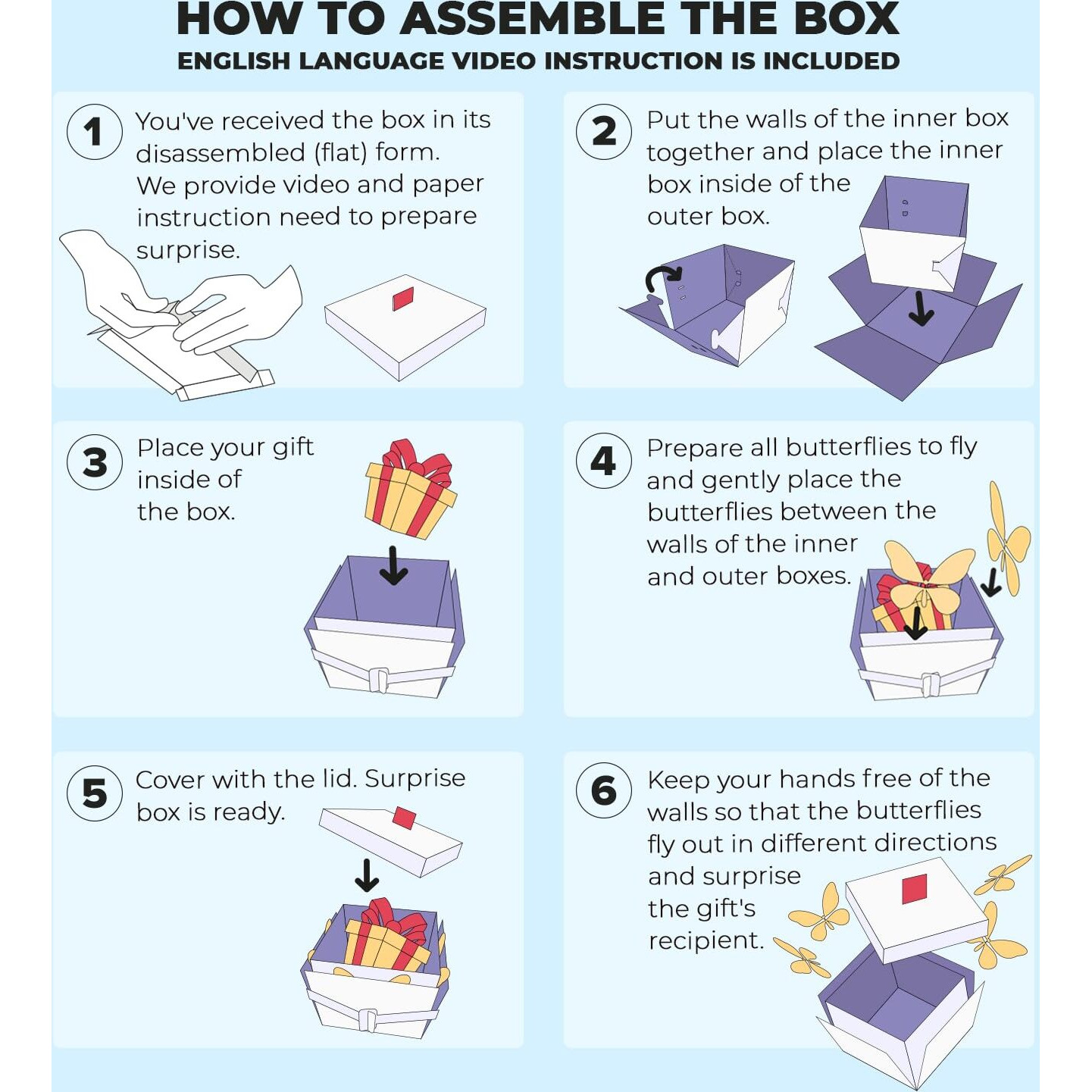 HOW TO ASSEMBLE THE BOX
ENGLISH LANGUAGE VIDEO INSTRUCTION IS INCLUDED

1 You've received the box in its disassembled (flat) form. We provide video and paper instruction need to prepare surprise.

2 Put the walls of the inner box together and place the inner box inside of the outer box.

3 Place your gift inside of the box.

4 Prepare all butterflies to fly and gently place the butterflies between the walls of the inner and outer boxes.

5 Cover with the lid. Surprise box is ready.

6 Keep your hands free of the walls so that the butterflies fly out in different directions and surprise the gift's recipient.