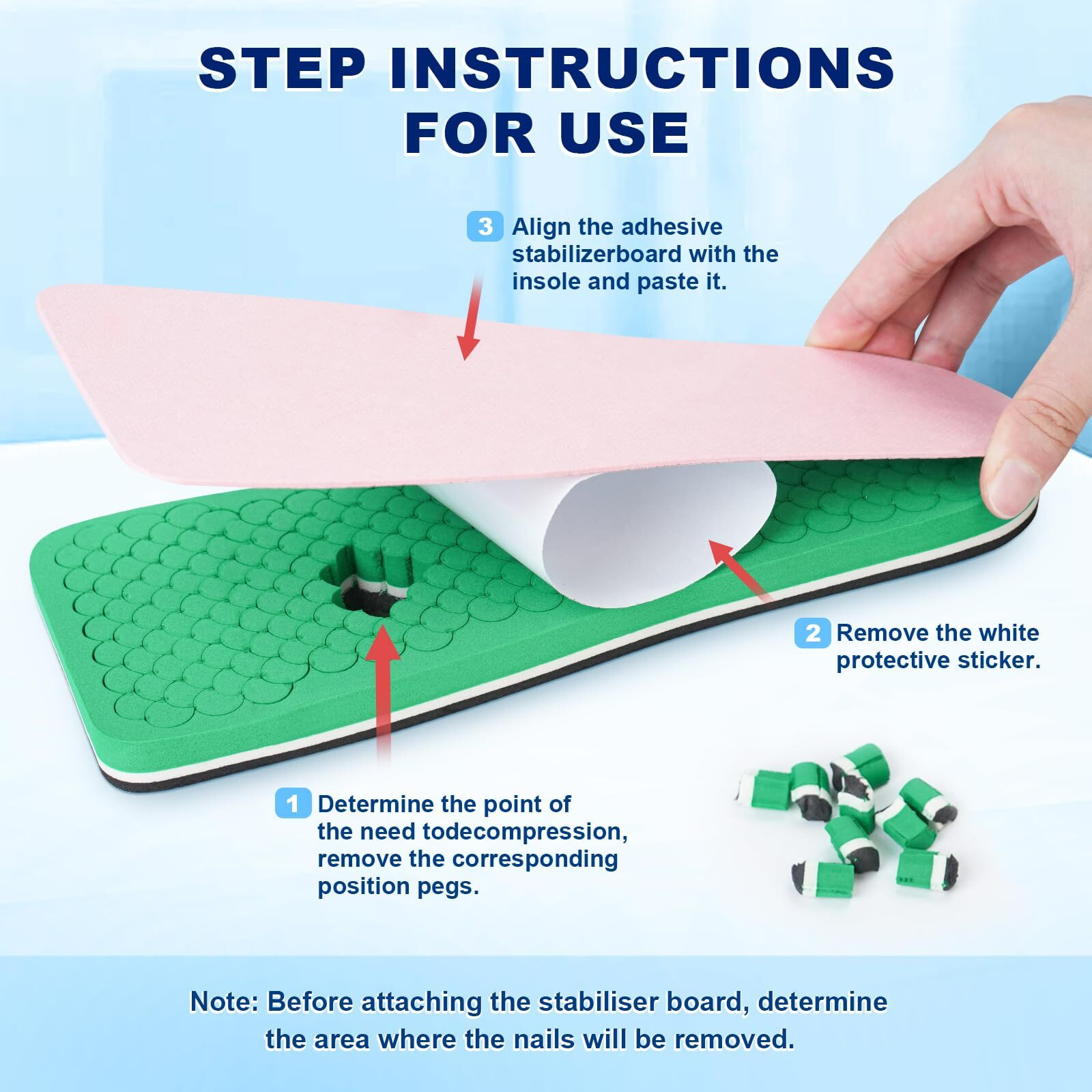 STEP INSTRUCTIONS FOR USE

3 Align the adhesive stabilizerboard with the insole and paste it.

2 Remove the white protective sticker.

1 Determine the point of the need todecompression, remove the corresponding position pegs.

Note: Before attaching the stabiliser board, determine the area where the nails will be removed.