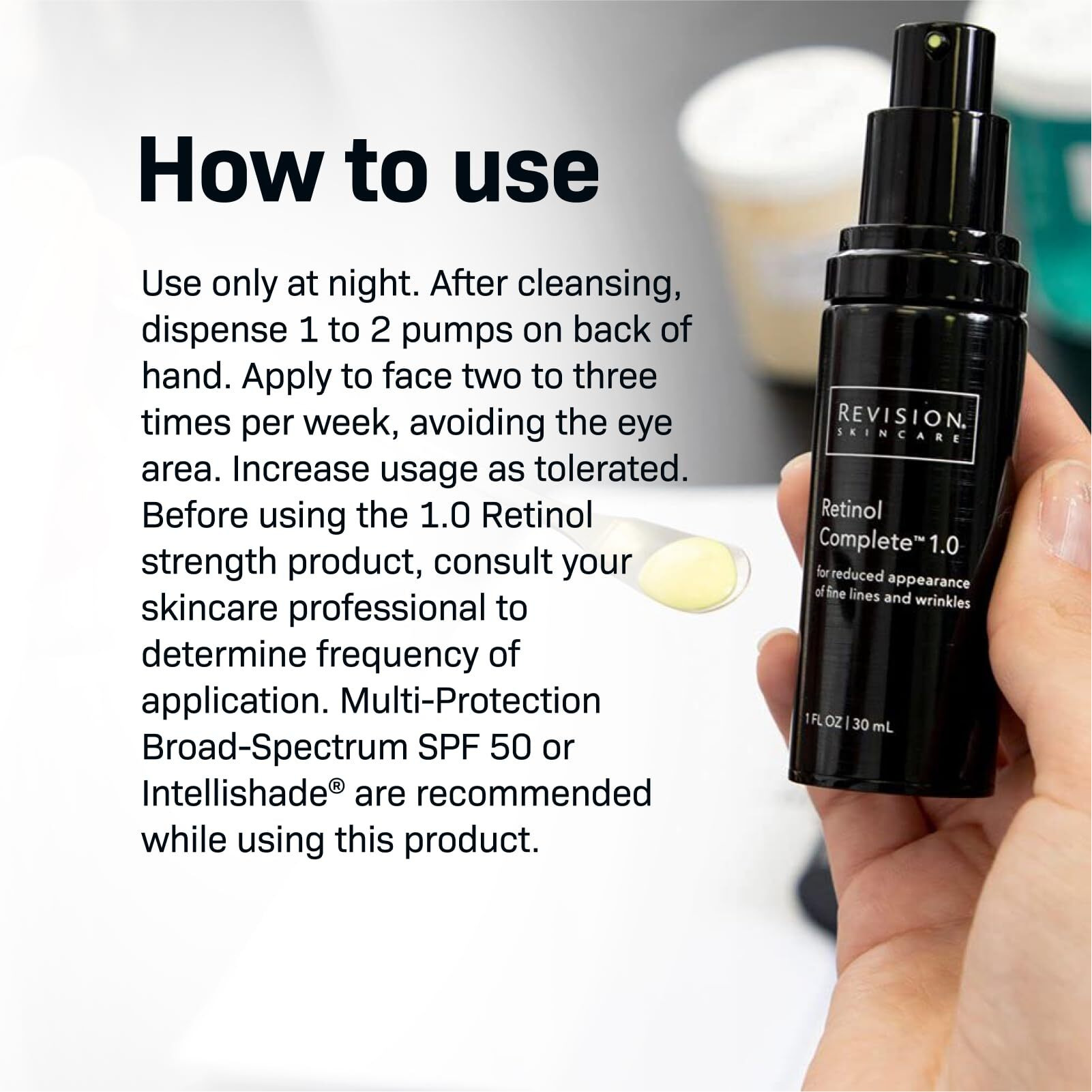 How to use

Use only at night. After cleansing, dispense 1 to 2 pumps on back of hand. Apply to face two to three times per week, avoiding the eye area. Increase usage as tolerated. Before using the 1.0 Retinol strength product, consult your skincare professional to determine frequency of application. Multi-Protection Broad-Spectrum SPF 50 or Intellishade® are recommended while using this product.

REVISION. SKINCARE

Retinol Complete™ 1.0

for reduced appearance of fine lines and wrinkles

1 FL OZ | 30 mL