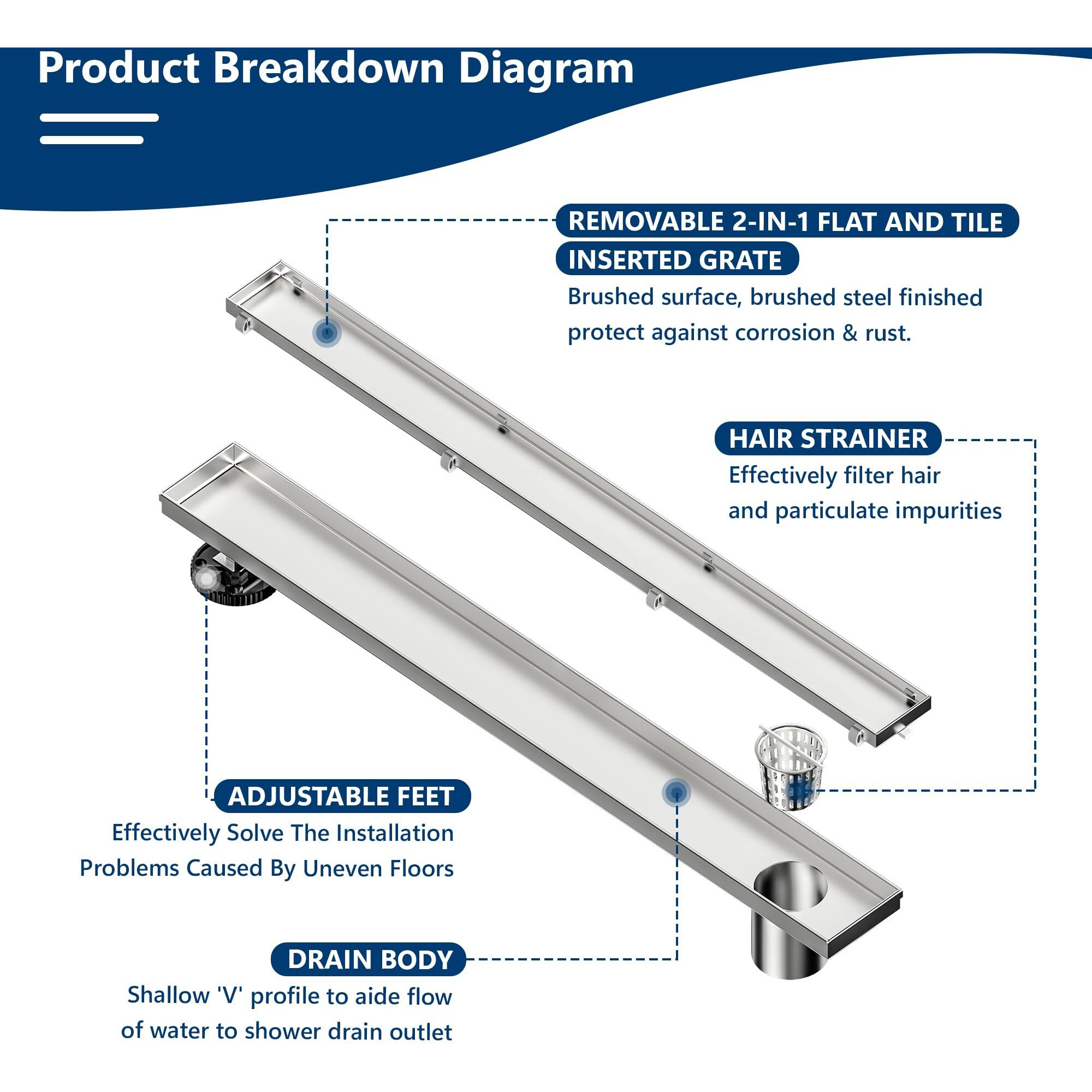 Product Breakdown Diagram

REMOVABLE 2-IN-1 FLAT AND TILE INSERTED GRATE
Brushed surface, brushed steel finished protect against corrosion & rust.

HAIR STRAINER
Effectively filter hair and particulate impurities

ADJUSTABLE FEET
Effectively Solve The Installation Problems Caused By Uneven Floors

DRAIN BODY
Shallow 'V' profile to aide flow of water to shower drain outlet