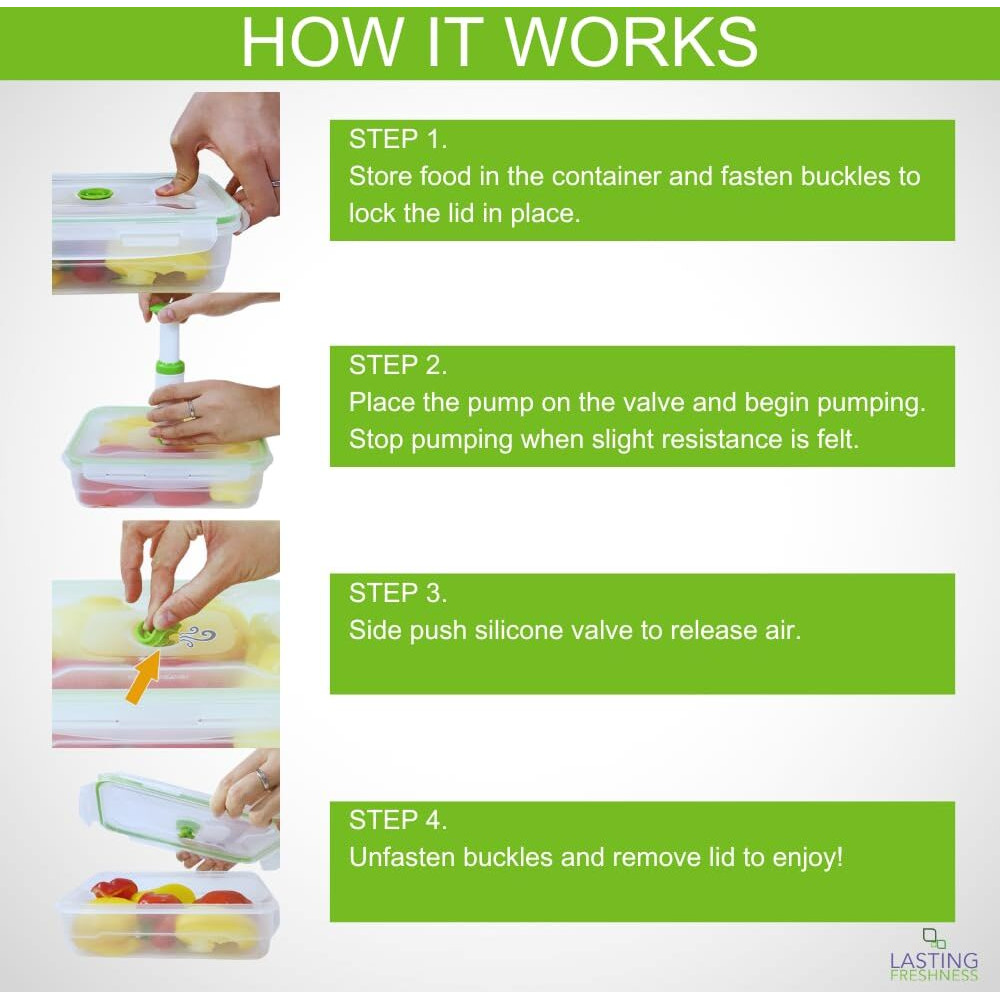 HOW IT WORKS

STEP 1.
Store food in the container and fasten buckles to lock the lid in place.

STEP 2.
Place the pump on the valve and begin pumping. Stop pumping when slight resistance is felt.

STEP 3.
Side push silicone valve to release air.

STEP 4.
Unfasten buckles and remove lid to enjoy!

LASTING FRESHNESS