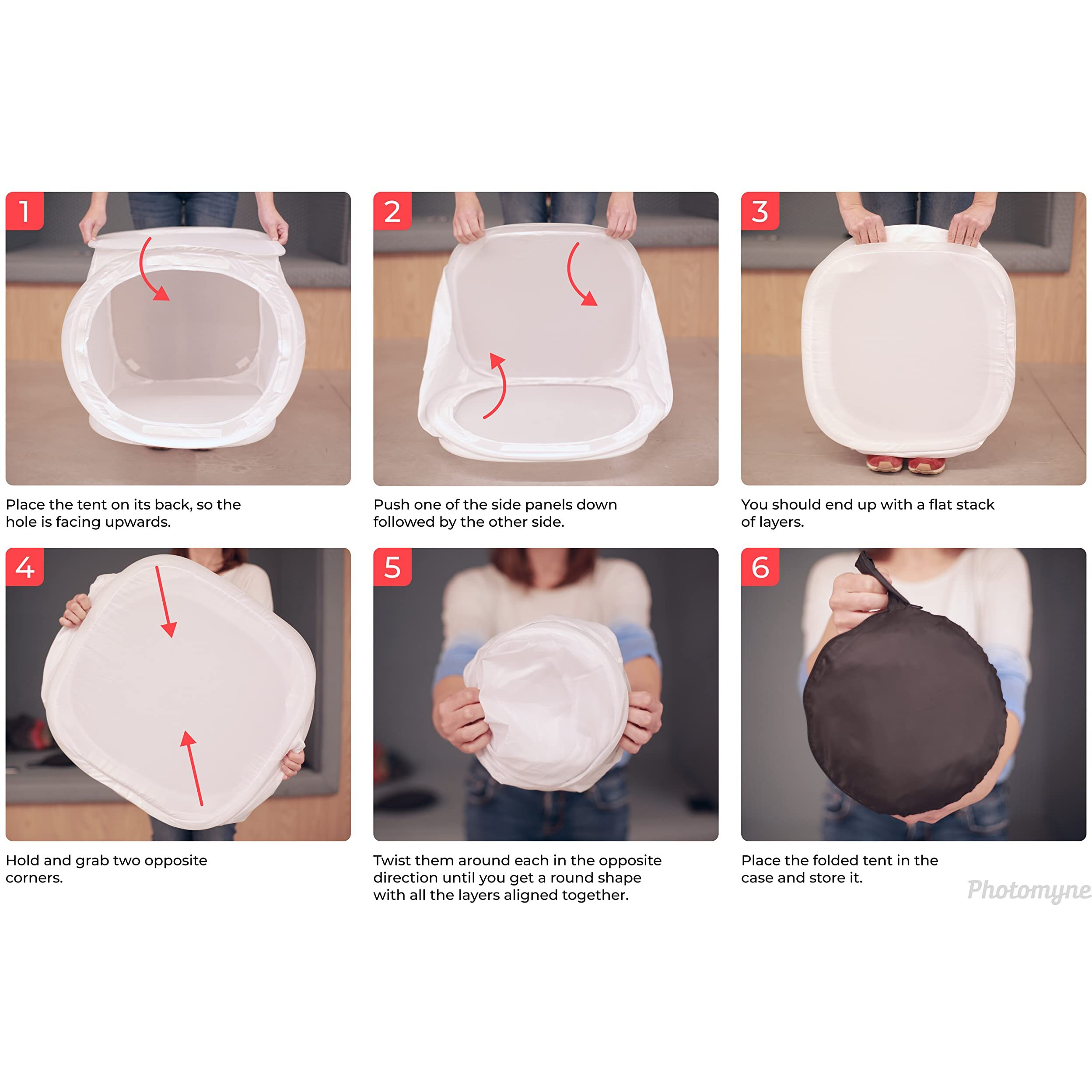 1

Place the tent on its back, so the hole is facing upwards.

2

Push one of the side panels down followed by the other side.

3

You should end up with a flat stack of layers.

4

Hold and grab two opposite corners.

5

Twist them around each in the opposite direction until you get a round shape with all the layers aligned together.

6

Place the folded tent in the case and store it.

Photomyne