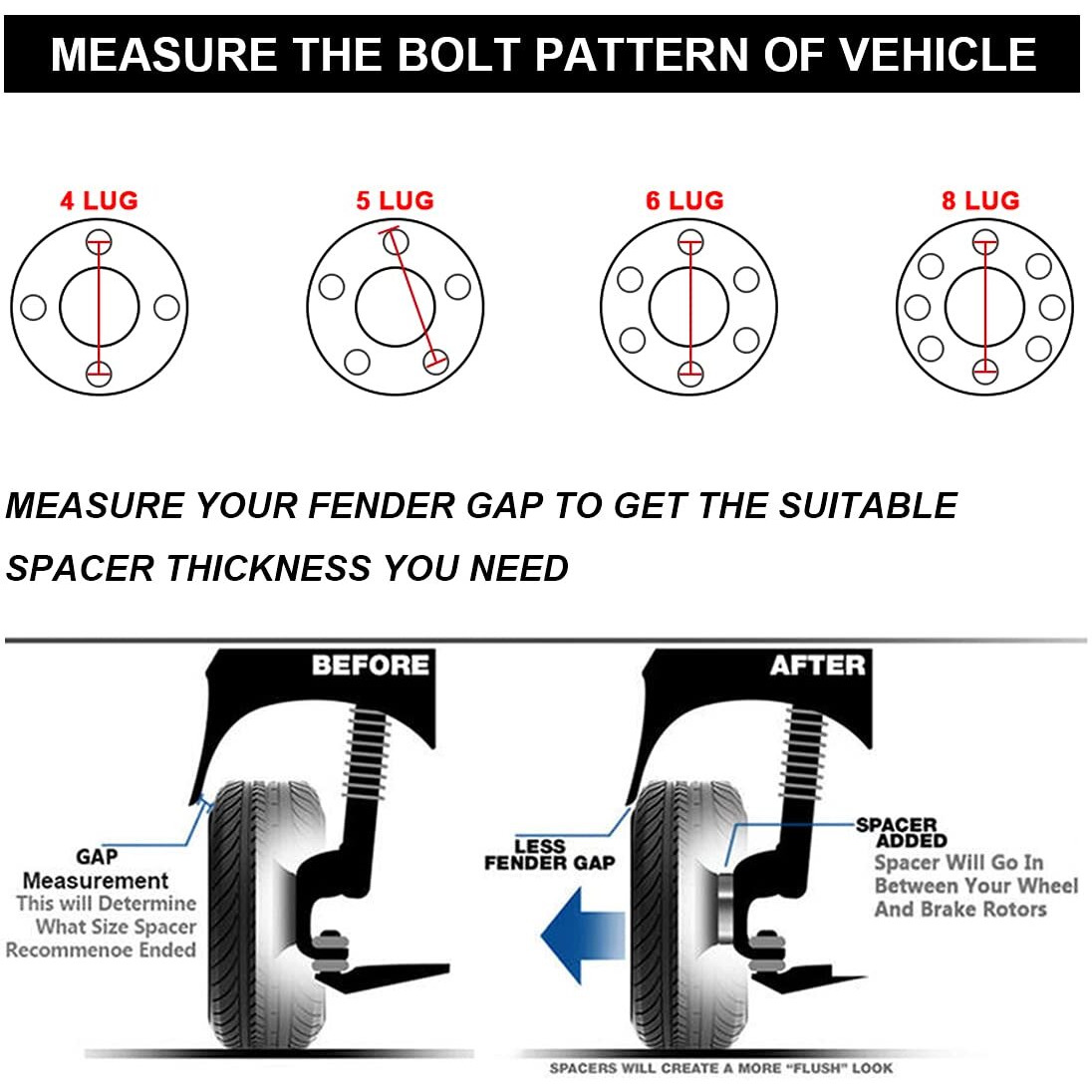 MEASURE THE BOLT PATTERN OF VEHICLE

4 LUG

5 LUG

6 LUG

8 LUG

MEASURE YOUR FENDER GAP TO GET THE SUITABLE SPACER THICKNESS YOU NEED

BEFORE

GAP Measurement
This will Determine What Size Spacer Recommenoe Ended

AFTER

LESS FENDER GAP

SPACER ADDED
Spacer Will Go In Between Your Wheel And Brake Rotors

SPACERS WILL CREATE A MORE "FLUSH" LOOK