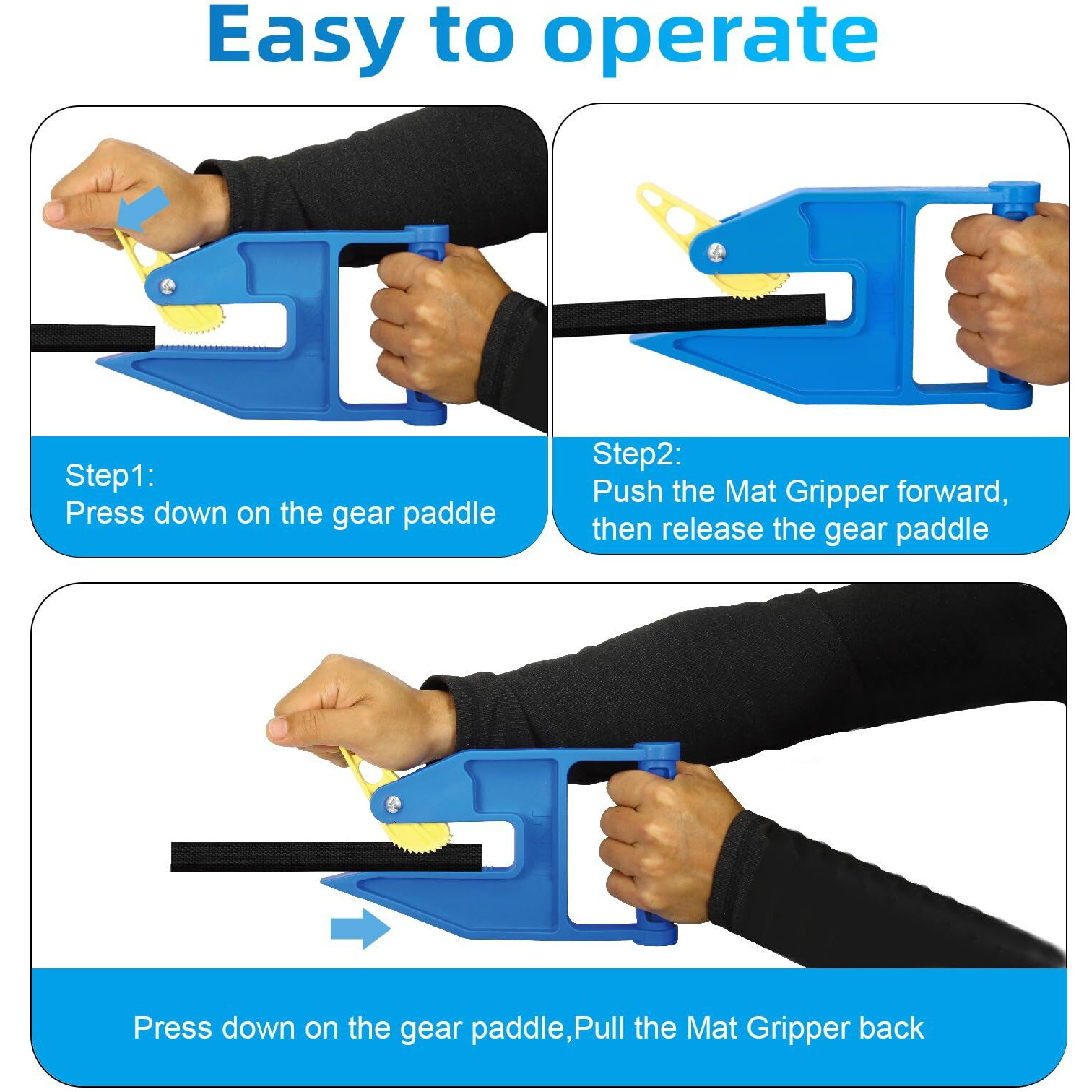 Easy to operate

Step1:
Press down on the gear paddle

Step2:
Push the Mat Gripper forward, then release the gear paddle

Press down on the gear paddle,Pull the Mat Gripper back