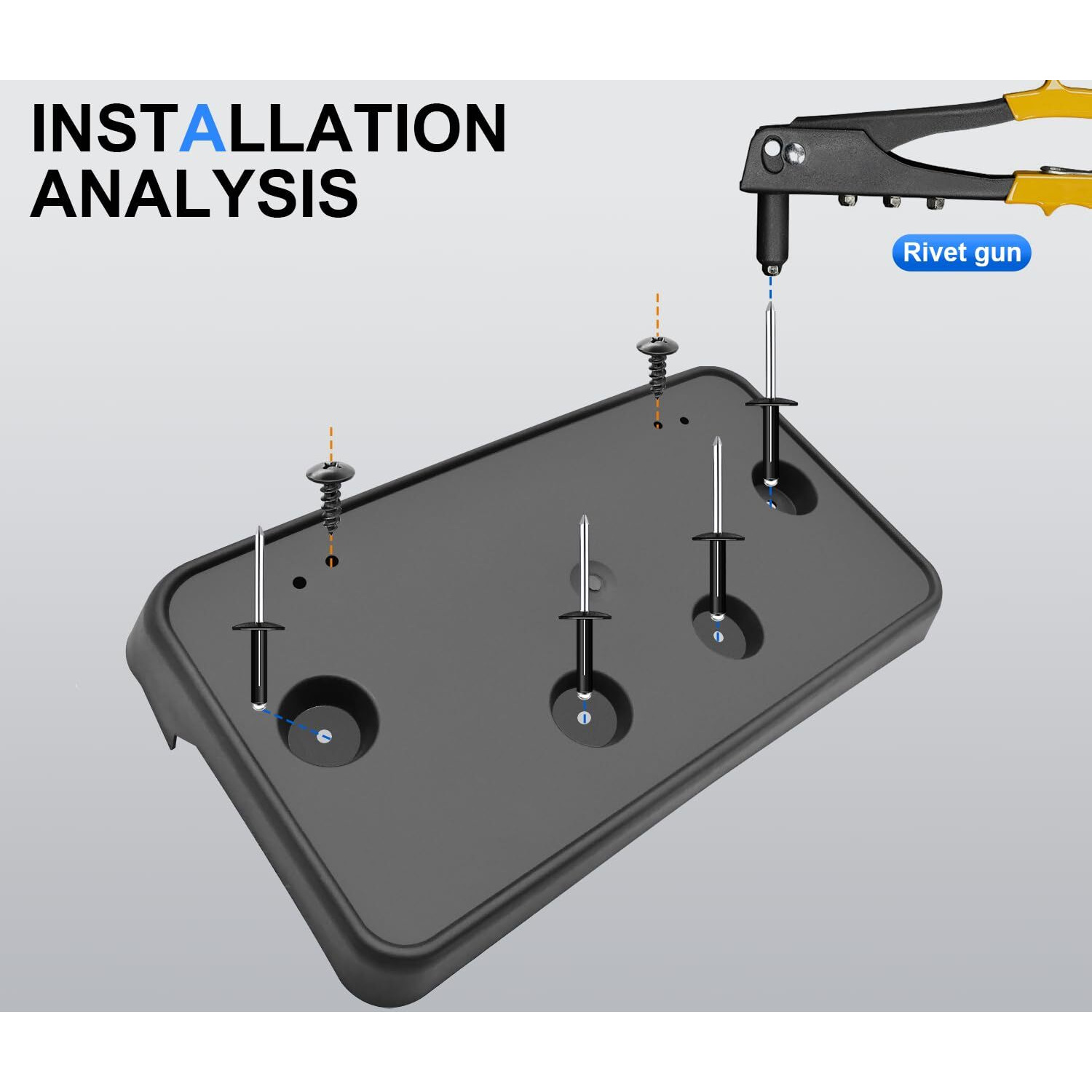 INSTALLATION ANALYSIS

Rivet gun