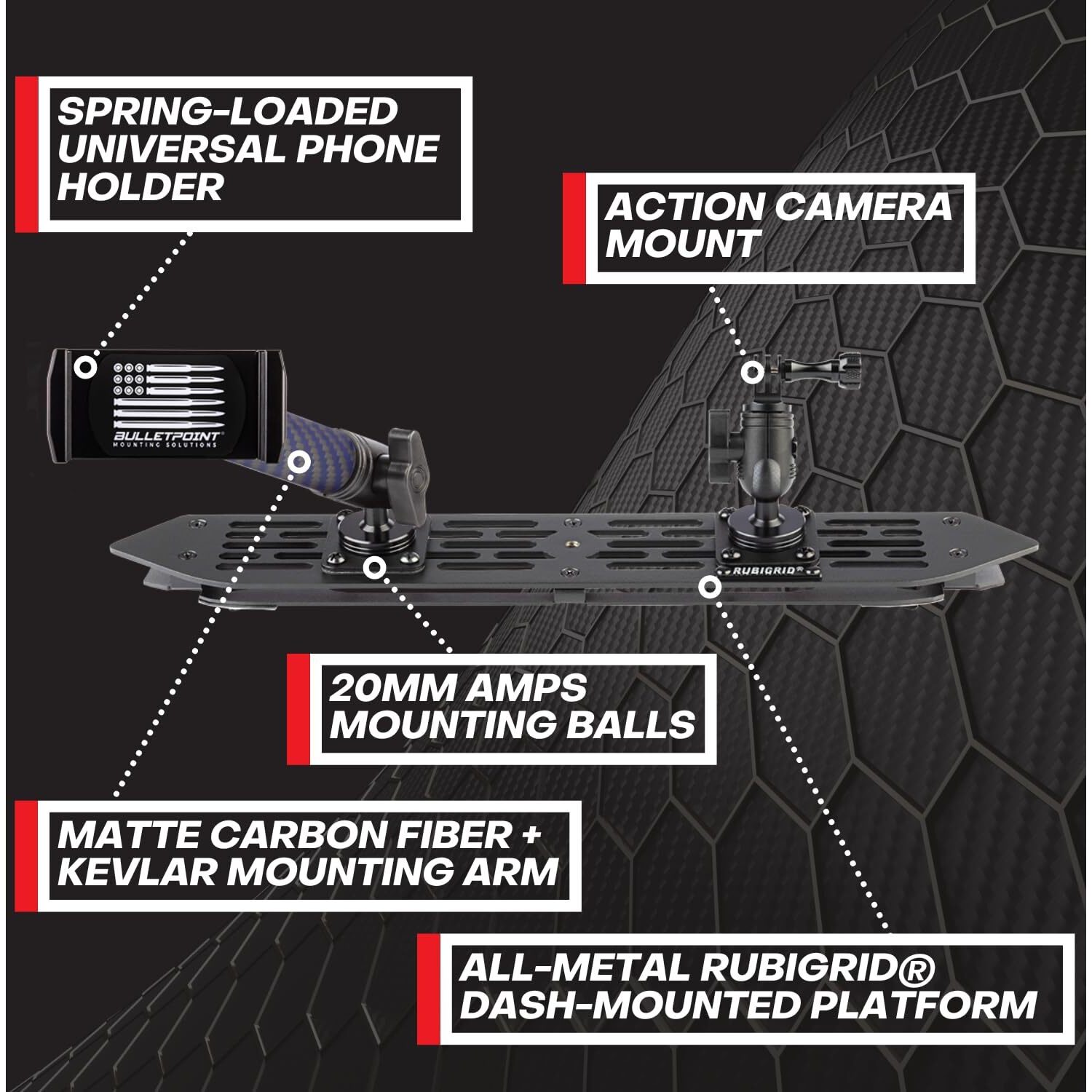 SPRING-LOADED UNIVERSAL PHONE HOLDER

ACTION CAMERA MOUNT

BULLETPOINT® MOUNTING SOLUTIONS

RUBIGRID®

20MM AMPS MOUNTING BALLS

MATTE CARBON FIBER + KEVLAR MOUNTING ARM

ALL-METAL RUBIGRID® DASH-MOUNTED PLATFORM