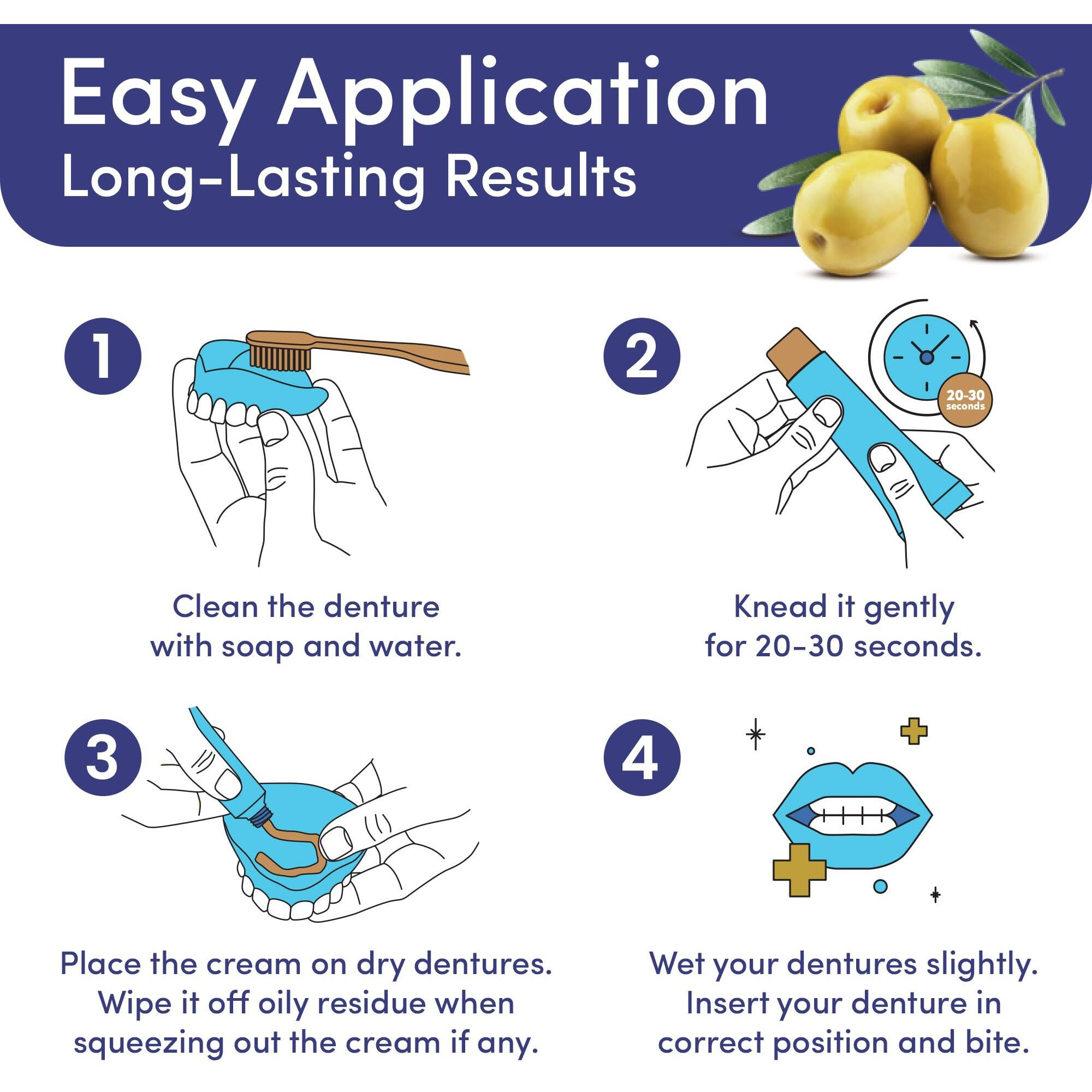 Easy Application
Long-Lasting Results

1

Clean the denture with soap and water.

2

20-30 seconds

Knead it gently for 20-30 seconds.

3

Place the cream on dry dentures. Wipe it off oily residue when squeezing out the cream if any.

4

Wet your dentures slightly. Insert your denture in correct position and bite.