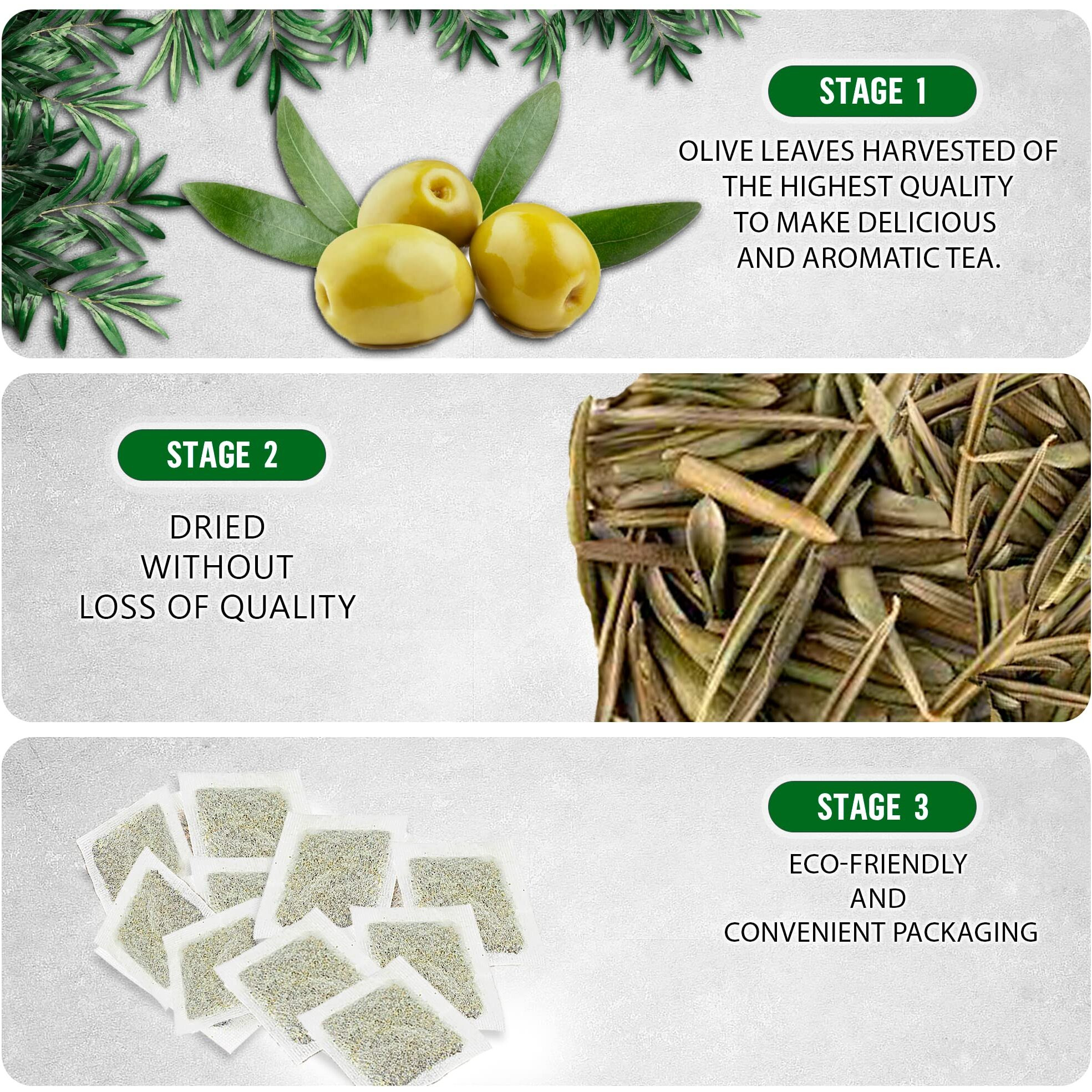 STAGE 1

OLIVE LEAVES HARVESTED OF THE HIGHEST QUALITY TO MAKE DELICIOUS AND AROMATIC TEA.

STAGE 2

DRIED WITHOUT LOSS OF QUALITY

STAGE 3

ECO-FRIENDLY AND CONVENIENT PACKAGING