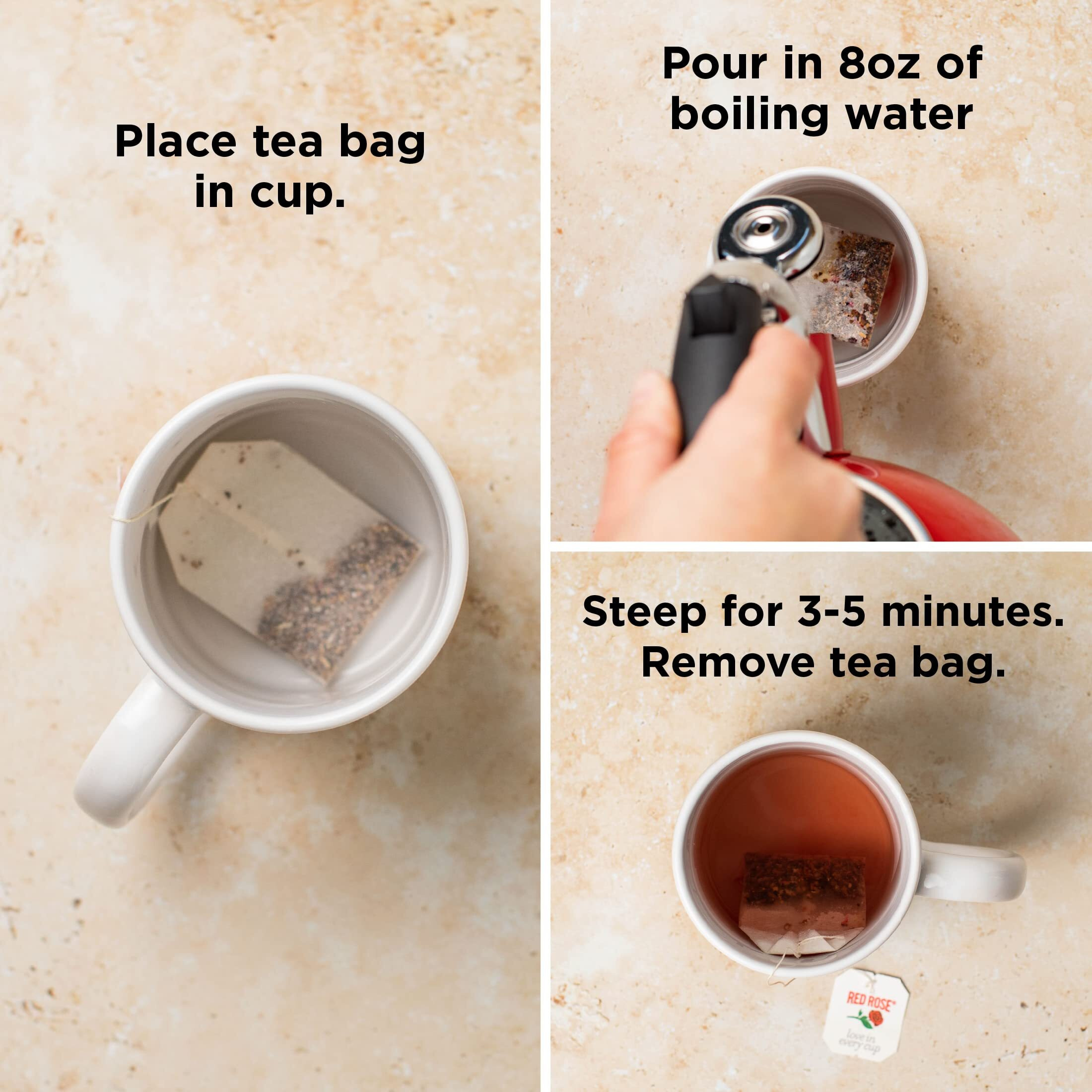 Place tea bag in cup.

Pour in 8oz of boiling water

Steep for 3-5 minutes. Remove tea bag.

RED ROSE®
love in every cup