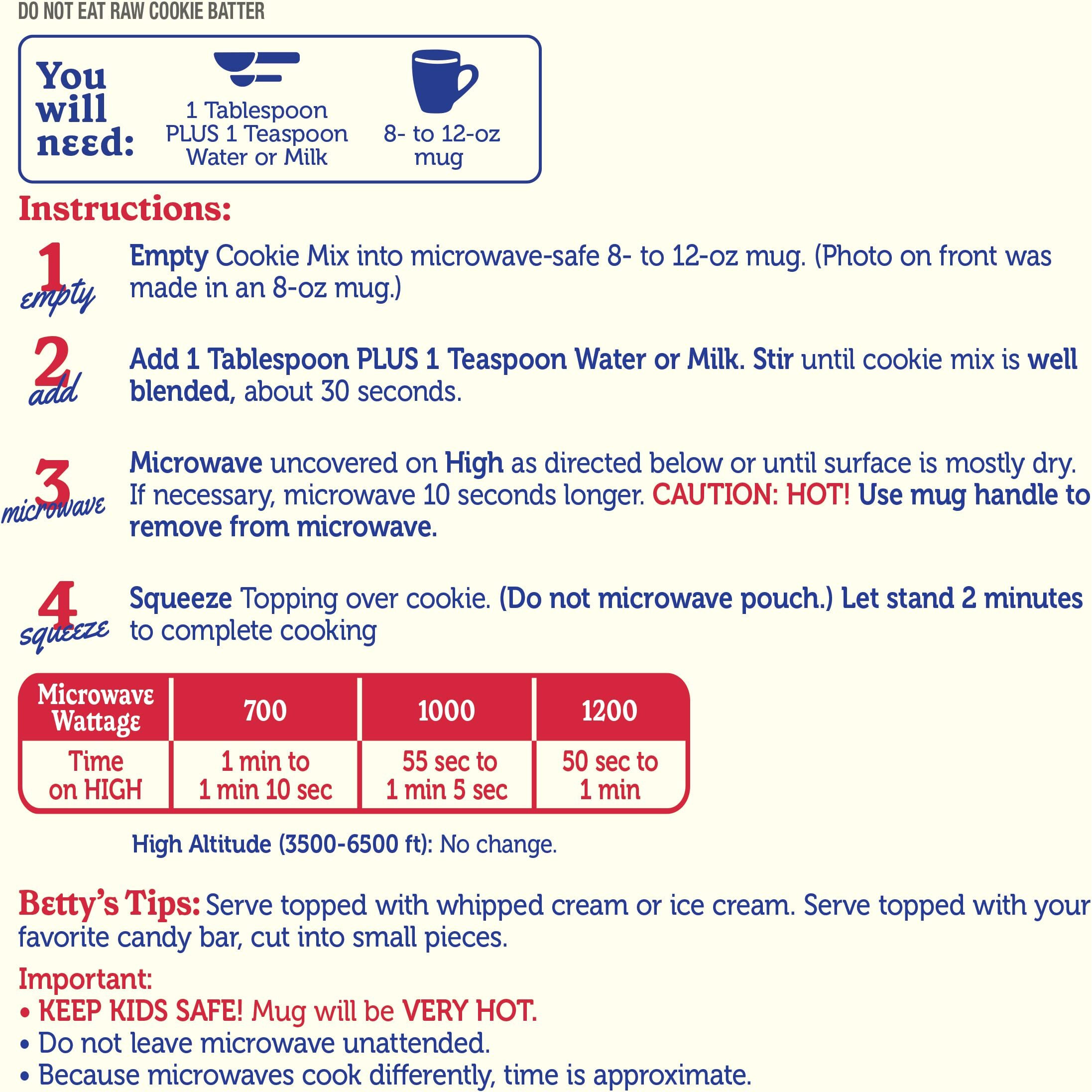 DO NOT EAT RAW COOKIE BATTER

You will need:

1 Tablespoon PLUS 1 Teaspoon Water or Milk

8- to 12-oz mug

Instructions:

1 empty Empty Cookie Mix into microwave-safe 8- to 12-oz mug. (Photo on front was made in an 8-oz mug.)

2 add Add 1 Tablespoon PLUS 1 Teaspoon Water or Milk. Stir until cookie mix is well blended, about 30 seconds.

3 microwave Microwave uncovered on High as directed below or until surface is mostly dry. If necessary, microwave 10 seconds longer. CAUTION: HOT! Use mug handle to remove from microwave.

4 squeeze Squeeze Topping over cookie. (Do not microwave pouch.) Let stand 2 minutes to complete cooking

| Microwave Wattage | 700 | 1000 | 1200 |
|---|---|---|---|
| Time on HIGH | 1 min to 1 min 10 sec | 55 sec to 1 min 5 sec | 50 sec to 1 min |

High Altitude (3500-6500 ft): No change.

Betty's Tips: Serve topped with whipped cream or ice cream. Serve topped with your favorite candy bar, cut into small pieces.

Important:
• KEEP KIDS SAFE! Mug will be VERY HOT.
• Do not leave microwave unattended.
• Because microwaves cook differently, time is approximate.