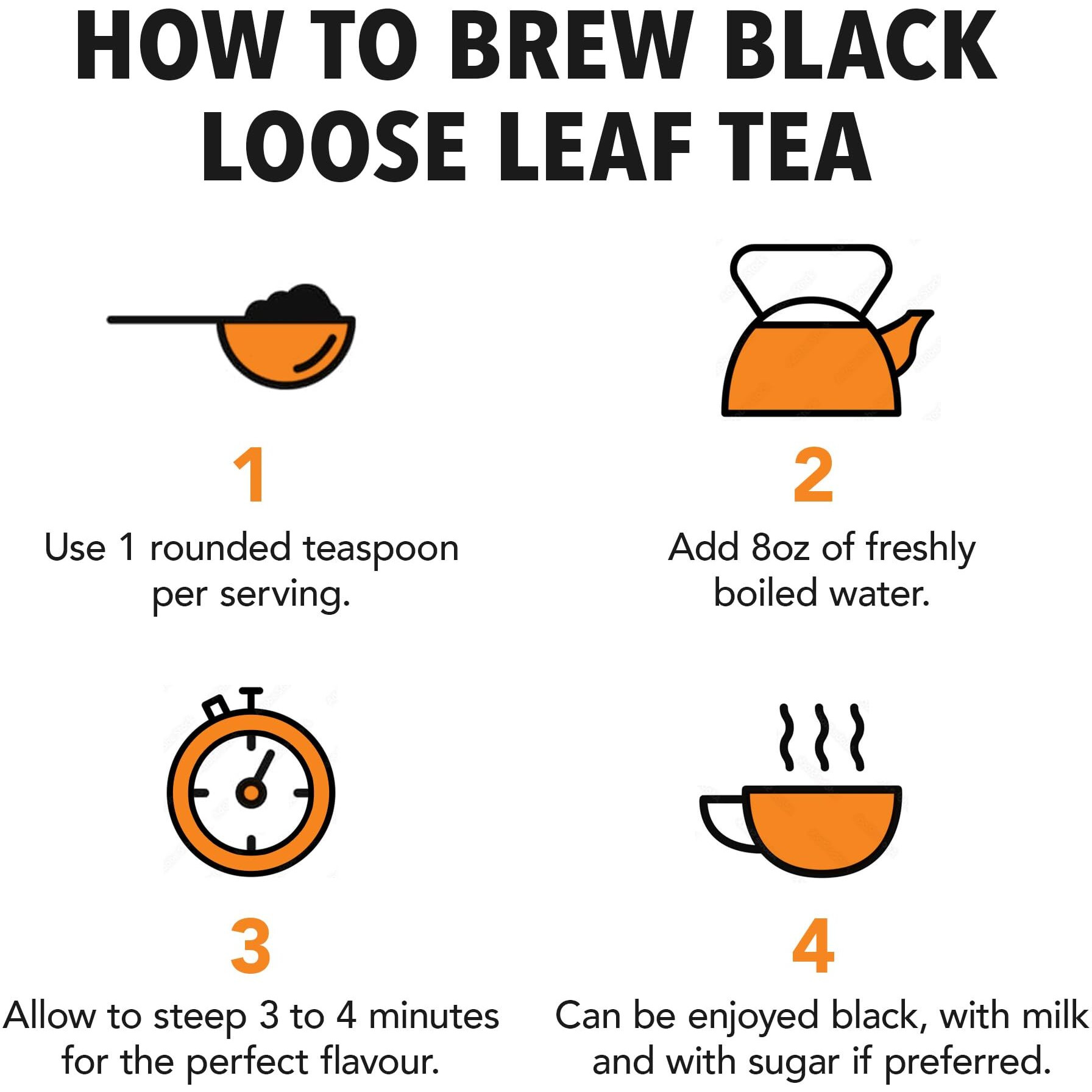 HOW TO BREW BLACK LOOSE LEAF TEA

1
Use 1 rounded teaspoon per serving.

2
Add 8oz of freshly boiled water.

3
Allow to steep 3 to 4 minutes for the perfect flavour.

4
Can be enjoyed black, with milk and with sugar if preferred.