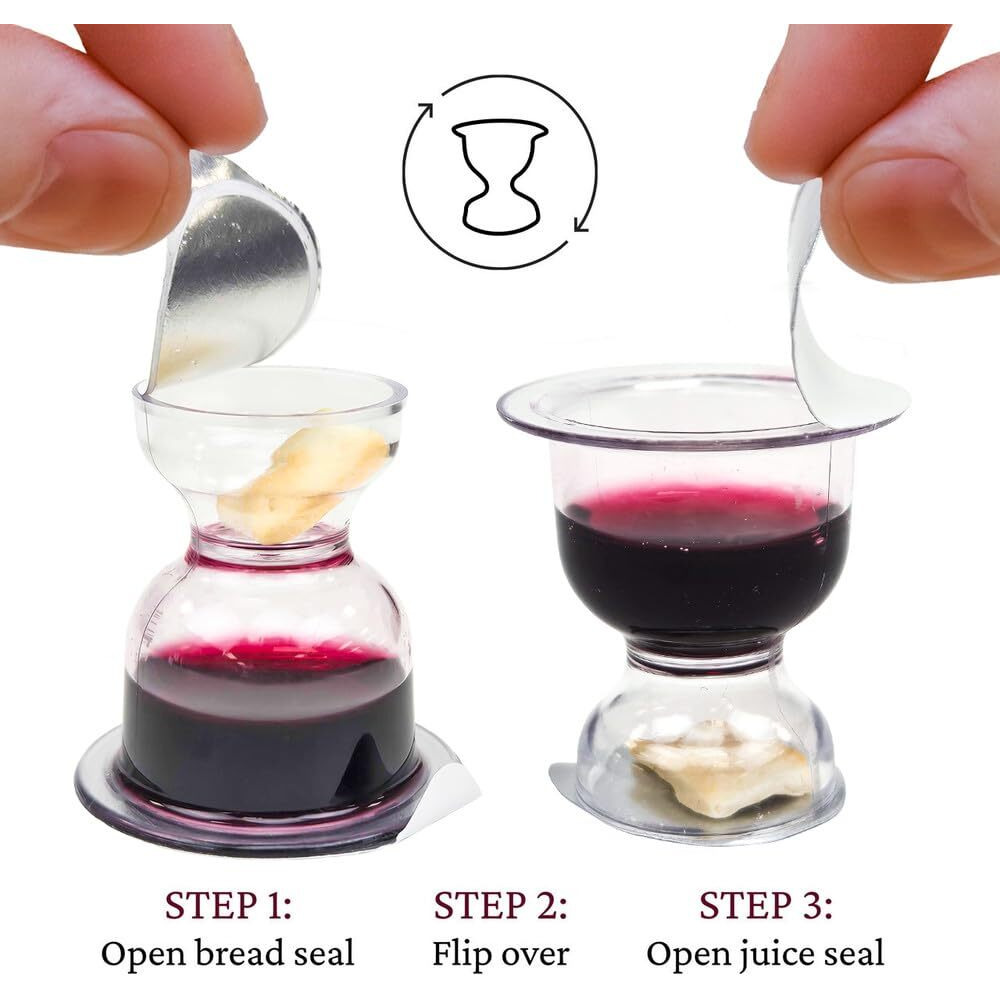 STEP 1:
Open bread seal

STEP 2:
Flip over

STEP 3:
Open juice seal