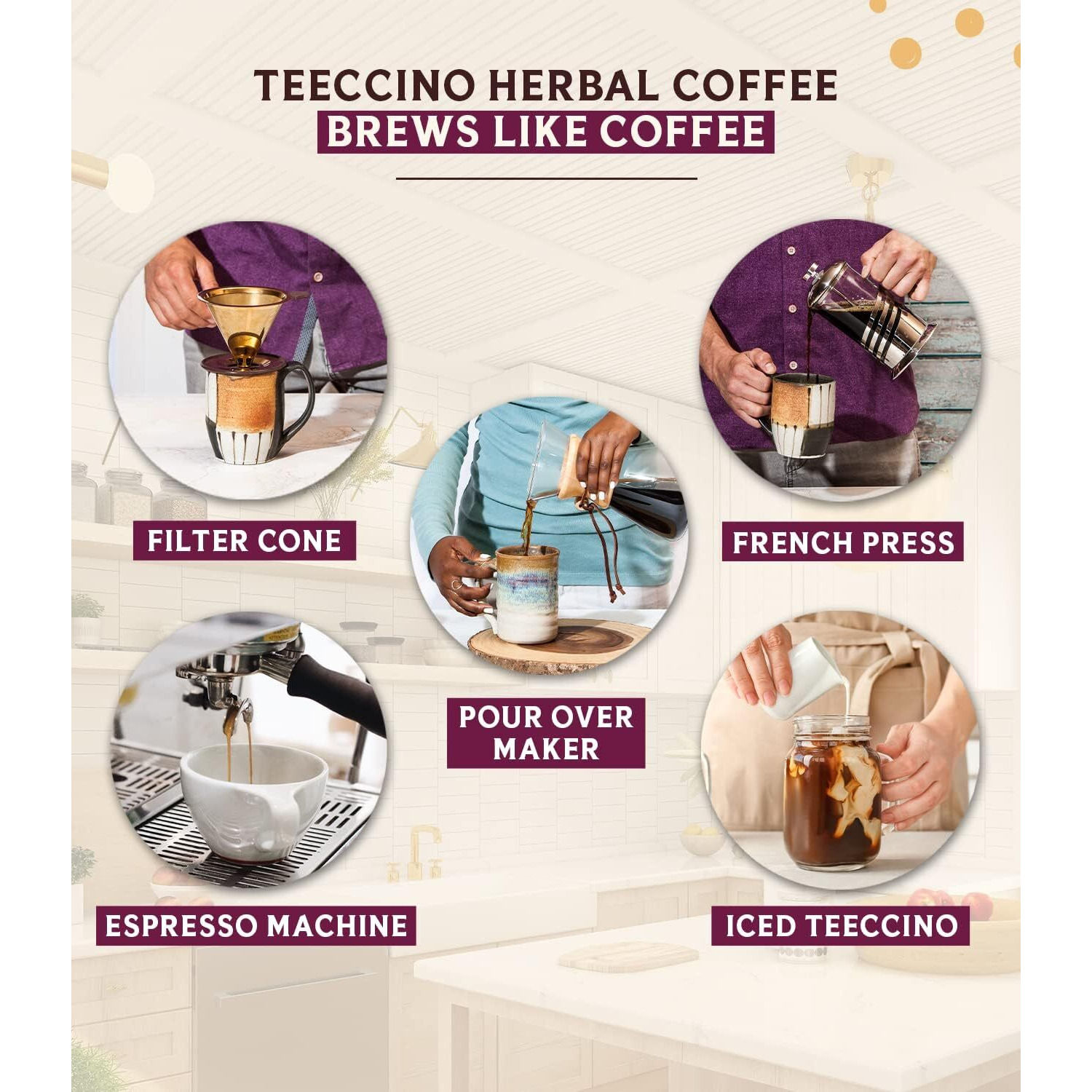 TEECCINO HERBAL COFFEE
BREWS LIKE COFFEE

FILTER CONE

FRENCH PRESS

POUR OVER MAKER

ESPRESSO MACHINE

ICED TEECCINO