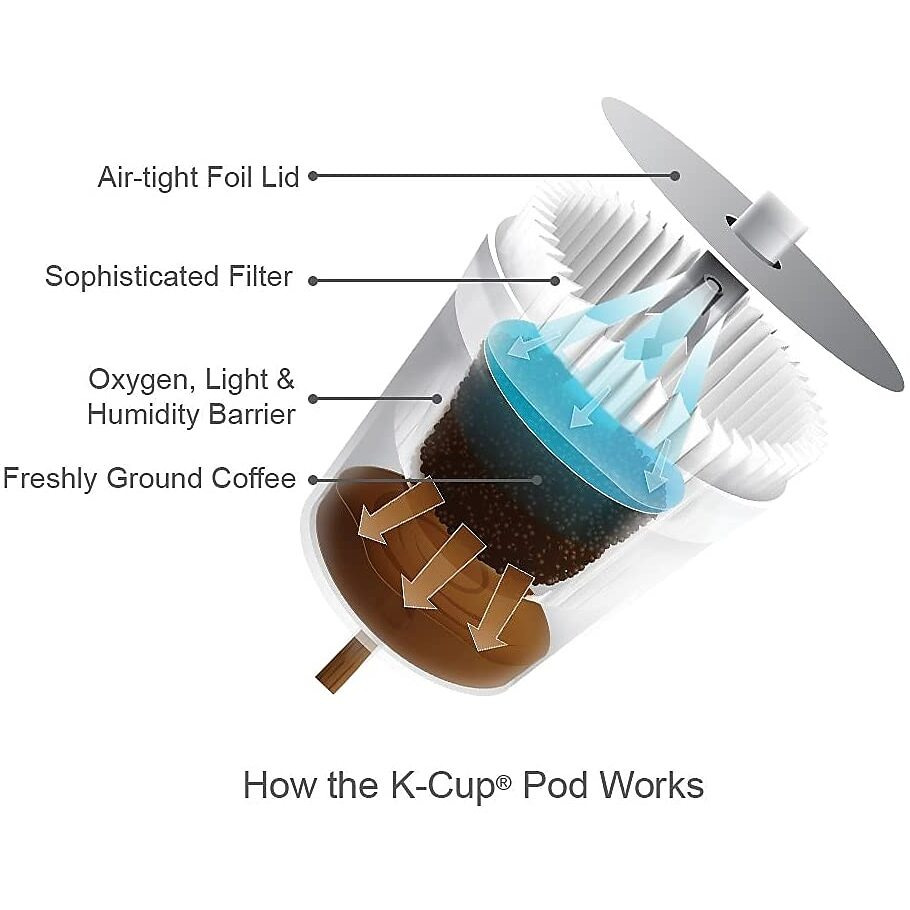 Air-tight Foil Lid

Sophisticated Filter

Oxygen, Light & Humidity Barrier

Freshly Ground Coffee

How the K-Cup® Pod Works