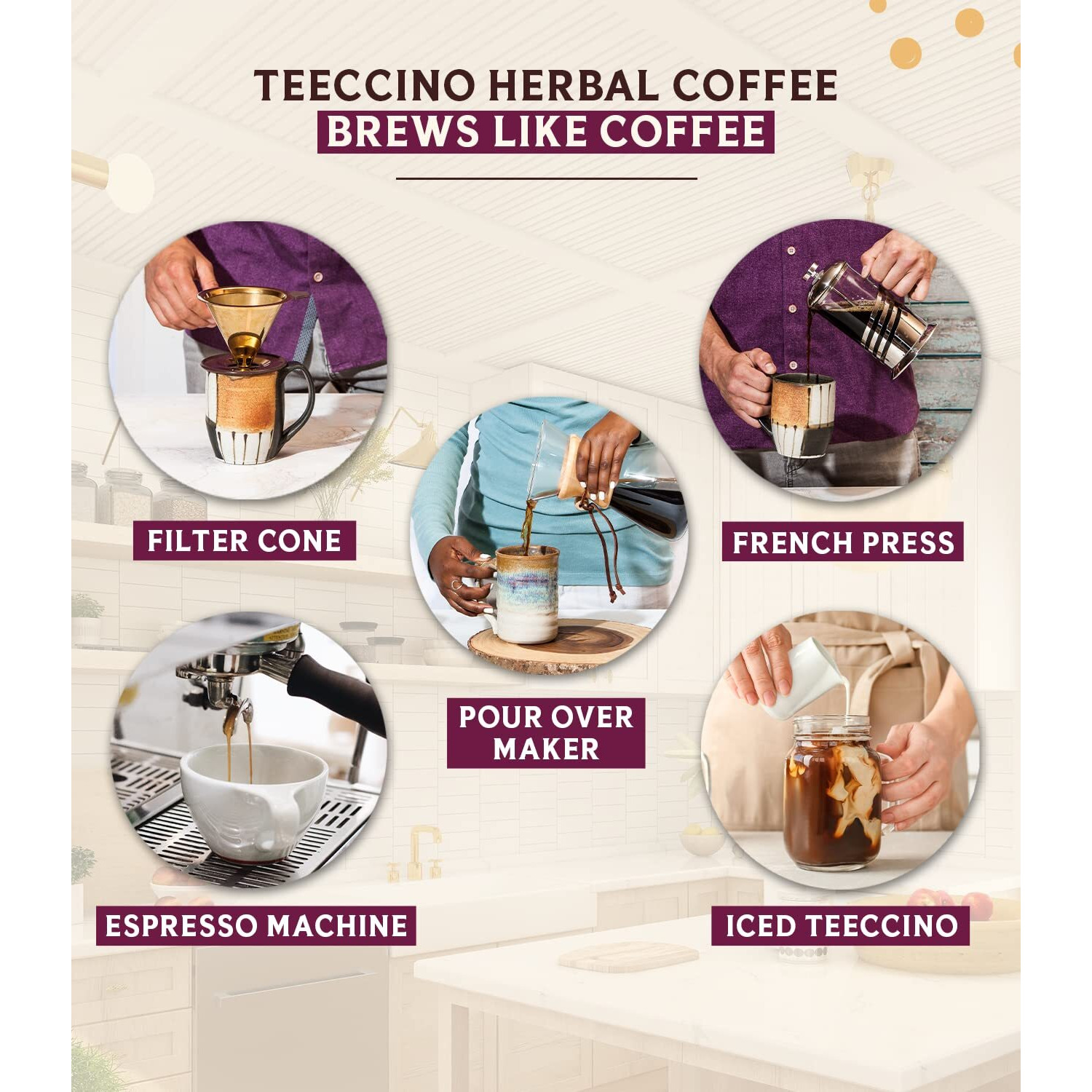 TEECCINO HERBAL COFFEE
BREWS LIKE COFFEE

FILTER CONE

FRENCH PRESS

POUR OVER MAKER

ESPRESSO MACHINE

ICED TEECCINO