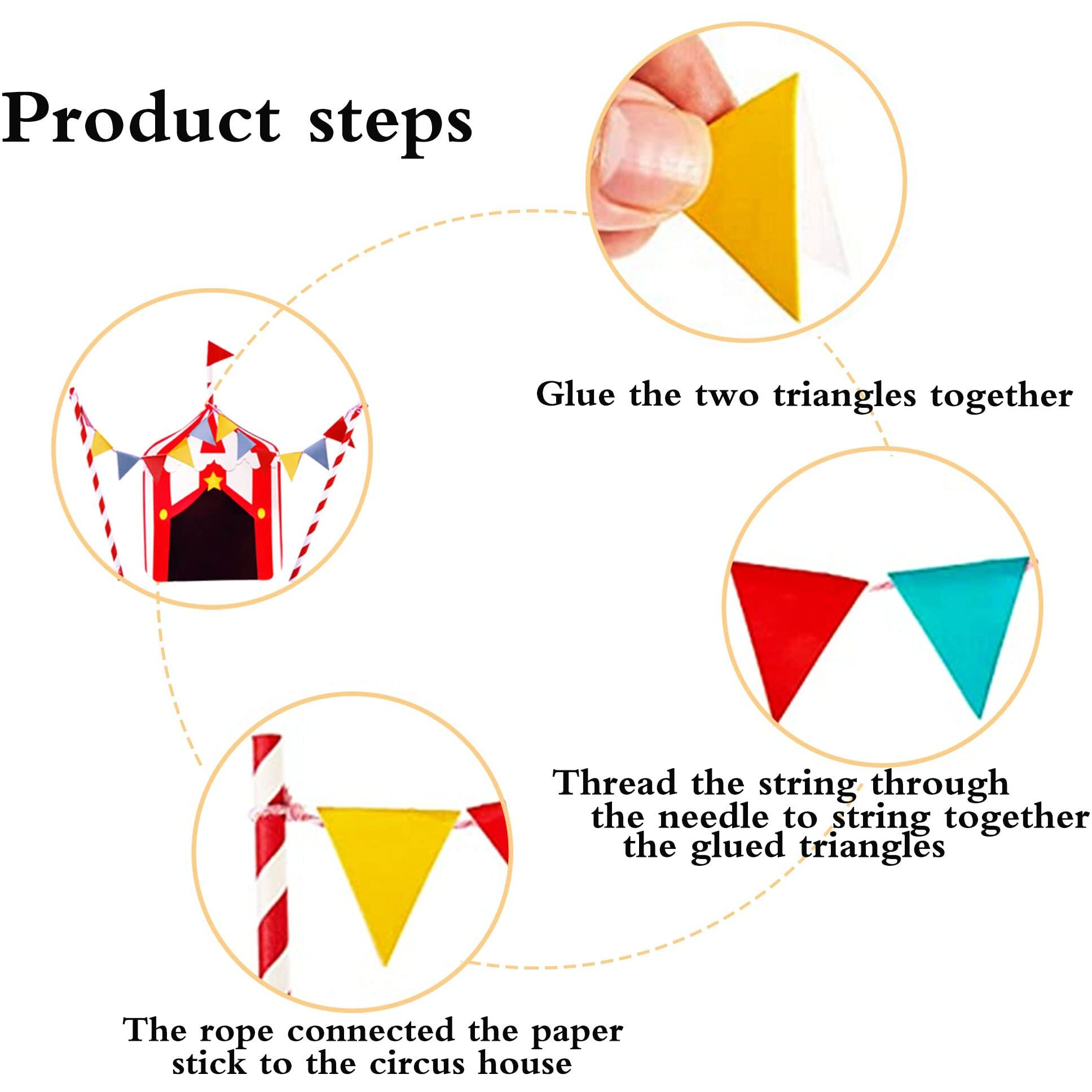 Product steps

Glue the two triangles together

Thread the string through the needle to string together the glued triangles

The rope connected the paper stick to the circus house