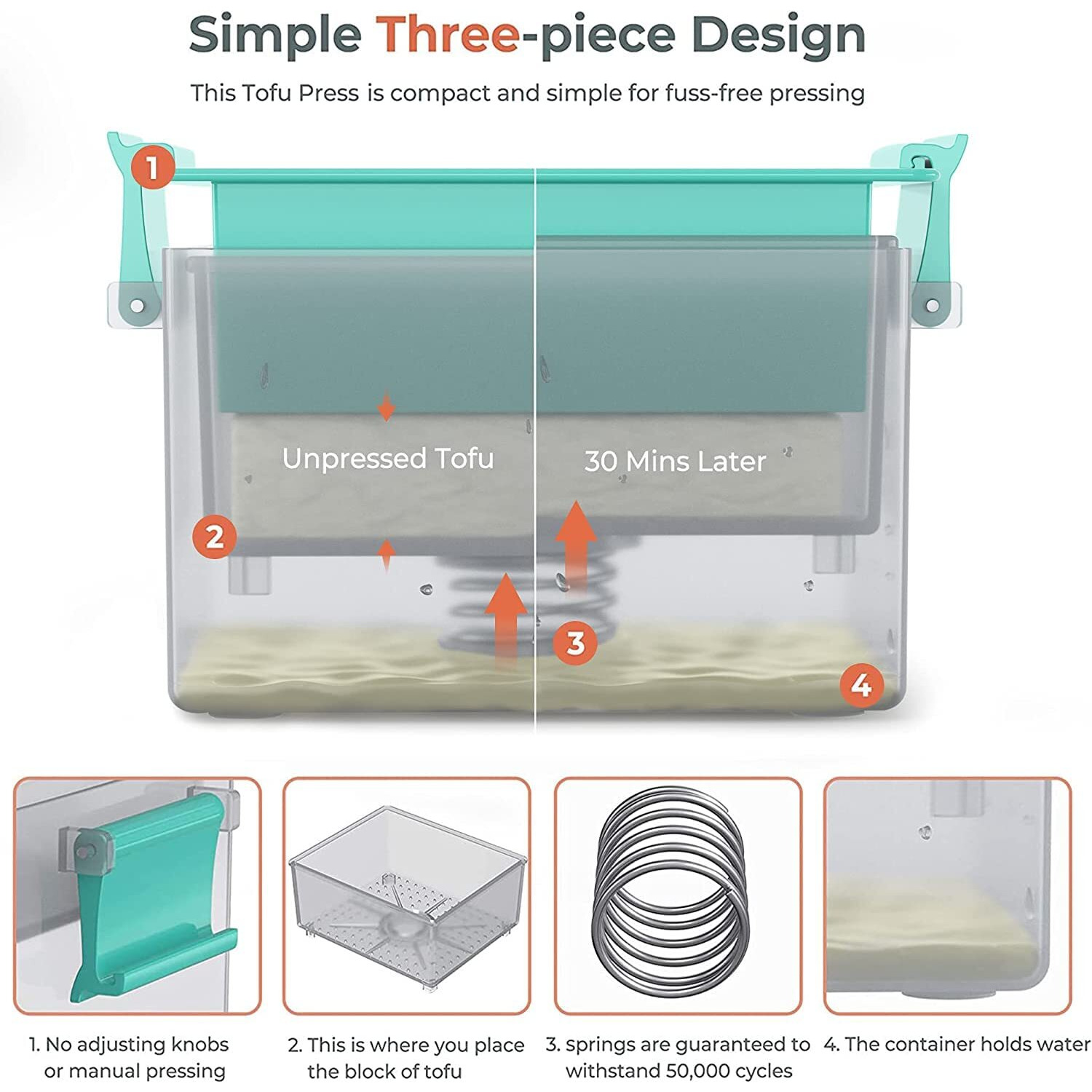 Simple Three-piece Design

This Tofu Press is compact and simple for fuss-free pressing

1

Unpressed Tofu

30 Mins Later

2

3

4

1. No adjusting knobs or manual pressing

2. This is where you place the block of tofu

3. springs are guaranteed to withstand 50,000 cycles

4. The container holds water