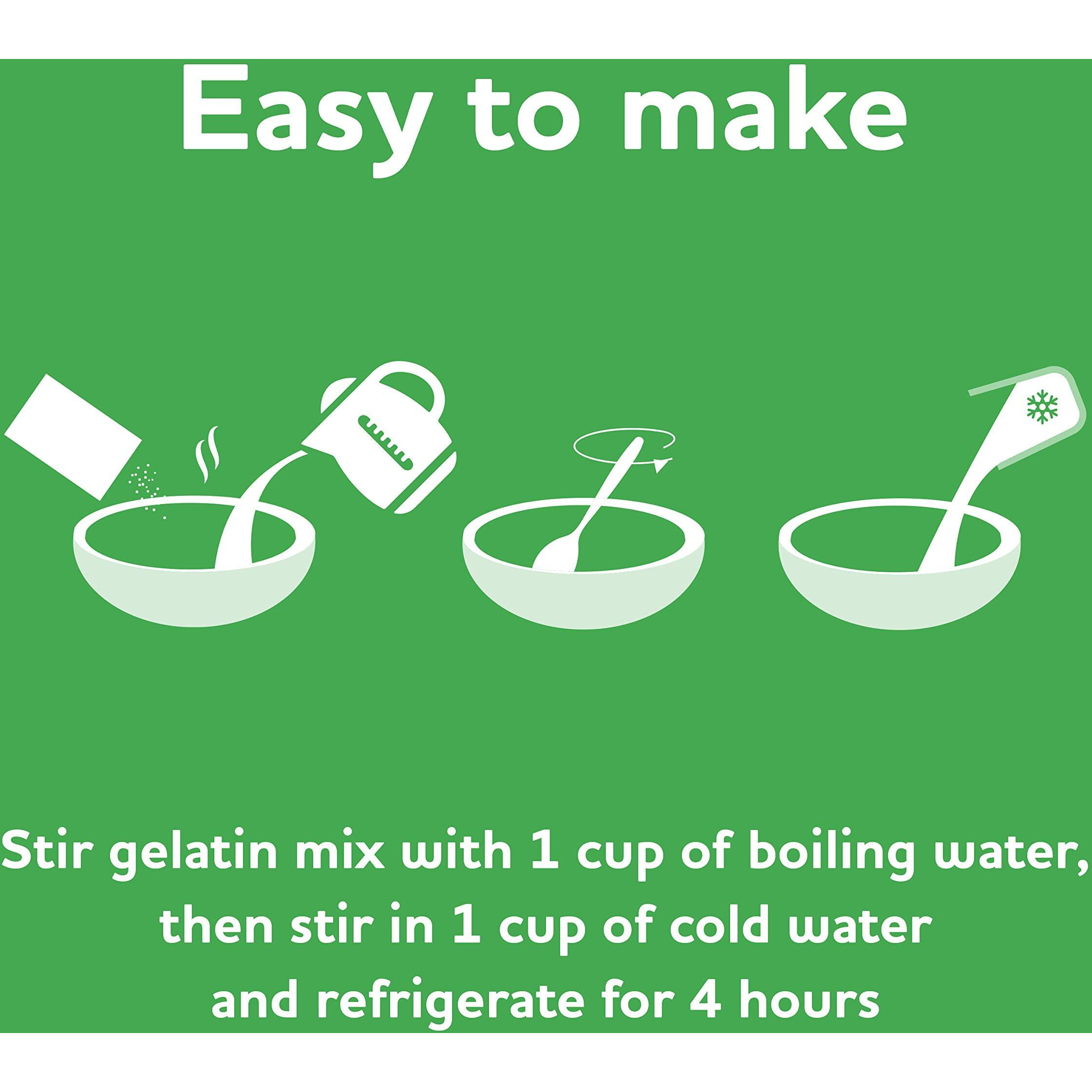 Easy to make

Stir gelatin mix with 1 cup of boiling water, then stir in 1 cup of cold water and refrigerate for 4 hours