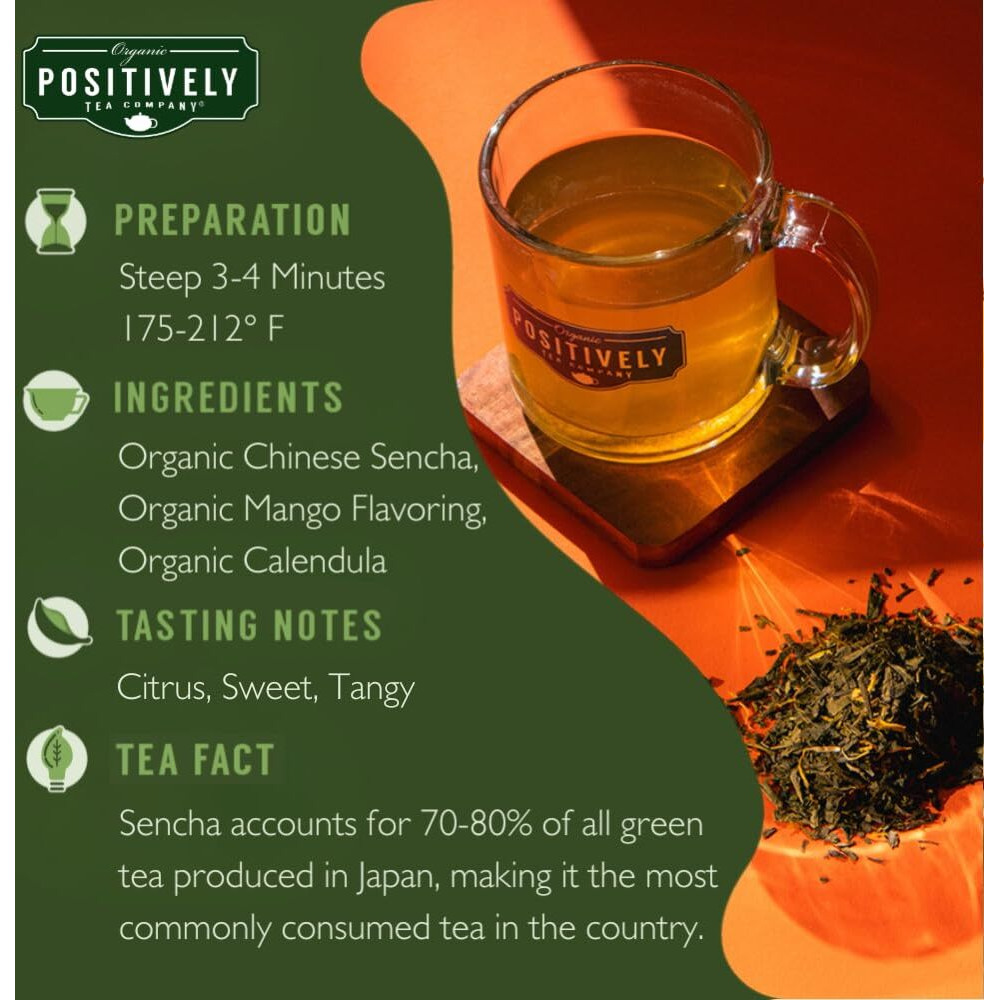 Organic
POSITIVELY
TEA COMPANY®

PREPARATION
Steep 3-4 Minutes
175-212° F

INGREDIENTS
Organic Chinese Sencha, Organic Mango Flavoring, Organic Calendula

TASTING NOTES
Citrus, Sweet, Tangy

TEA FACT
Sencha accounts for 70-80% of all green tea produced in Japan, making it the most commonly consumed tea in the country.

Organic
POSITIVELY
TEA COMPANY