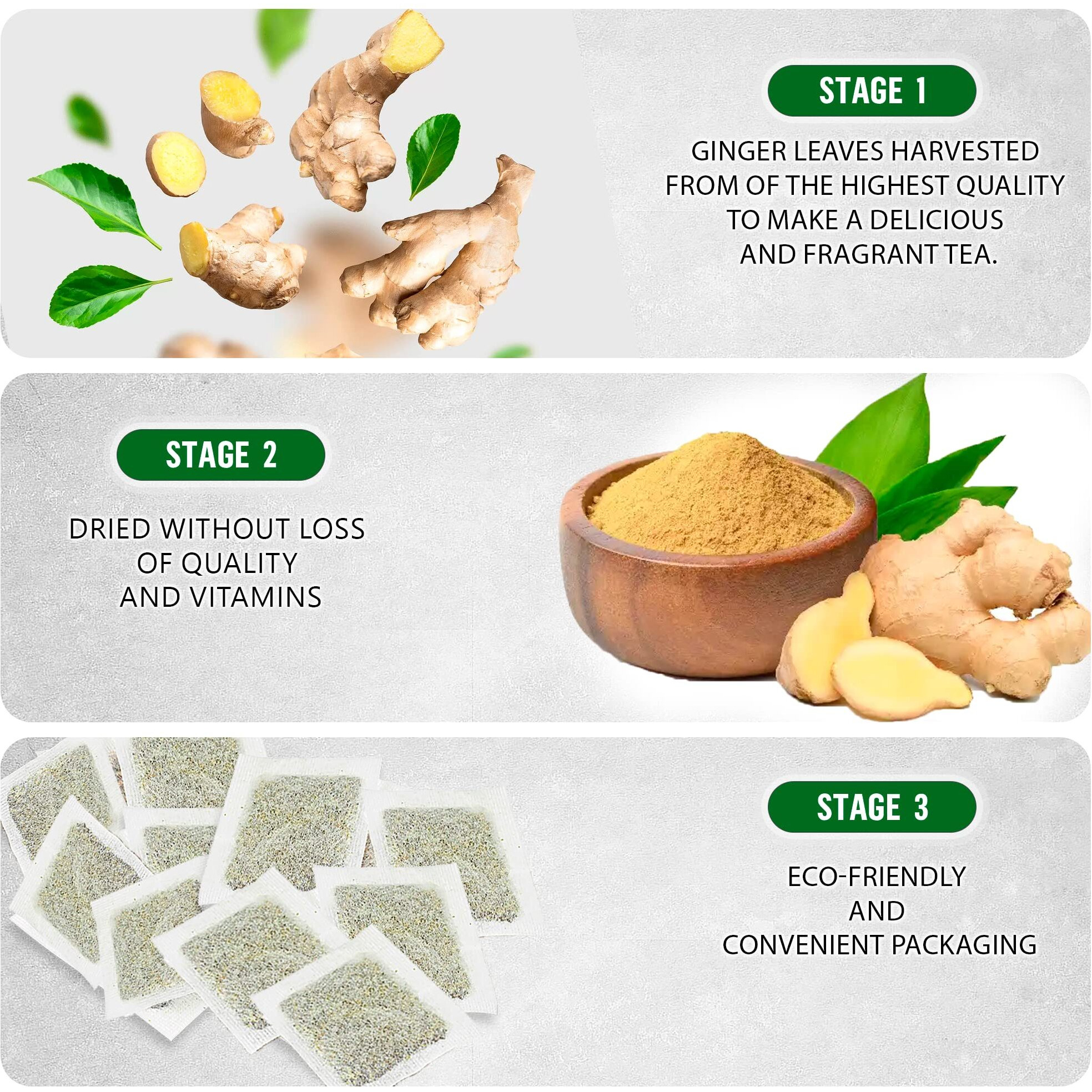 STAGE 1

GINGER LEAVES HARVESTED FROM OF THE HIGHEST QUALITY TO MAKE A DELICIOUS AND FRAGRANT TEA.

STAGE 2

DRIED WITHOUT LOSS OF QUALITY AND VITAMINS

STAGE 3

ECO-FRIENDLY AND CONVENIENT PACKAGING