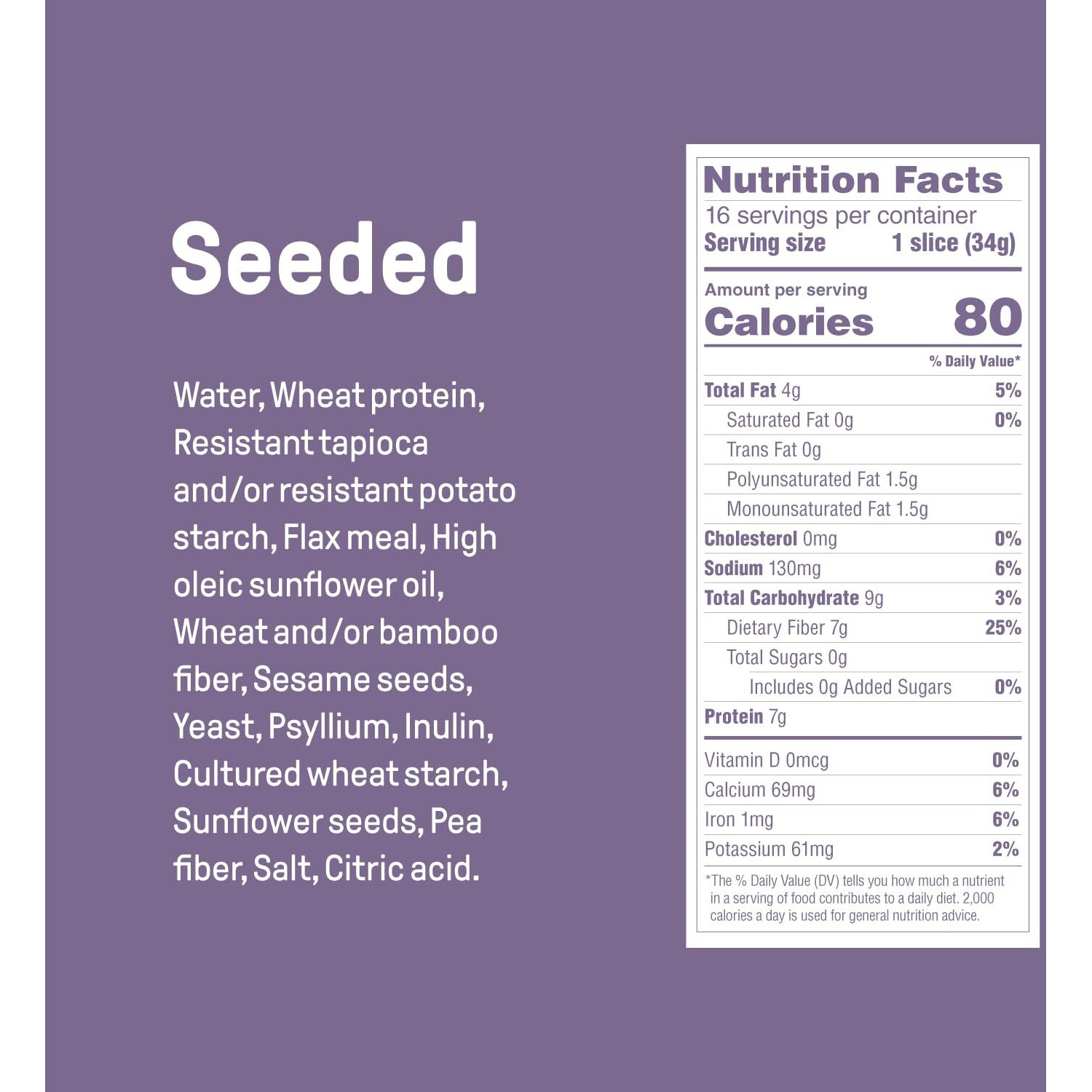 Seeded

Water, Wheat protein, Resistant tapioca and/or resistant potato starch, Flax meal, High oleic sunflower oil, Wheat and/or bamboo fiber, Sesame seeds, Yeast, Psyllium, Inulin, Cultured wheat starch, Sunflower seeds, Pea fiber, Salt, Citric acid.

Nutrition Facts
16 servings per container
Serving size 1 slice (34g)

Amount per serving
Calories 80

% Daily Value*
Total Fat 4g 5%
Saturated Fat 0g 0%
Trans Fat 0g
Polyunsaturated Fat 1.5g
Monounsaturated Fat 1.5g
Cholesterol 0mg 0%
Sodium 130mg 6%
Total Carbohydrate 9g 3%
Dietary Fiber 7g 25%
Total Sugars 0g
Includes 0g Added Sugars 0%
Protein 7g

Vitamin D 0mcg 0%
Calcium 69mg 6%
Iron 1mg 6%
Potassium 61mg 2%

*The % Daily Value (DV) tells you how much a nutrient in a serving of food contributes to a daily diet. 2,000 calories a day is used for general nutrition advice.