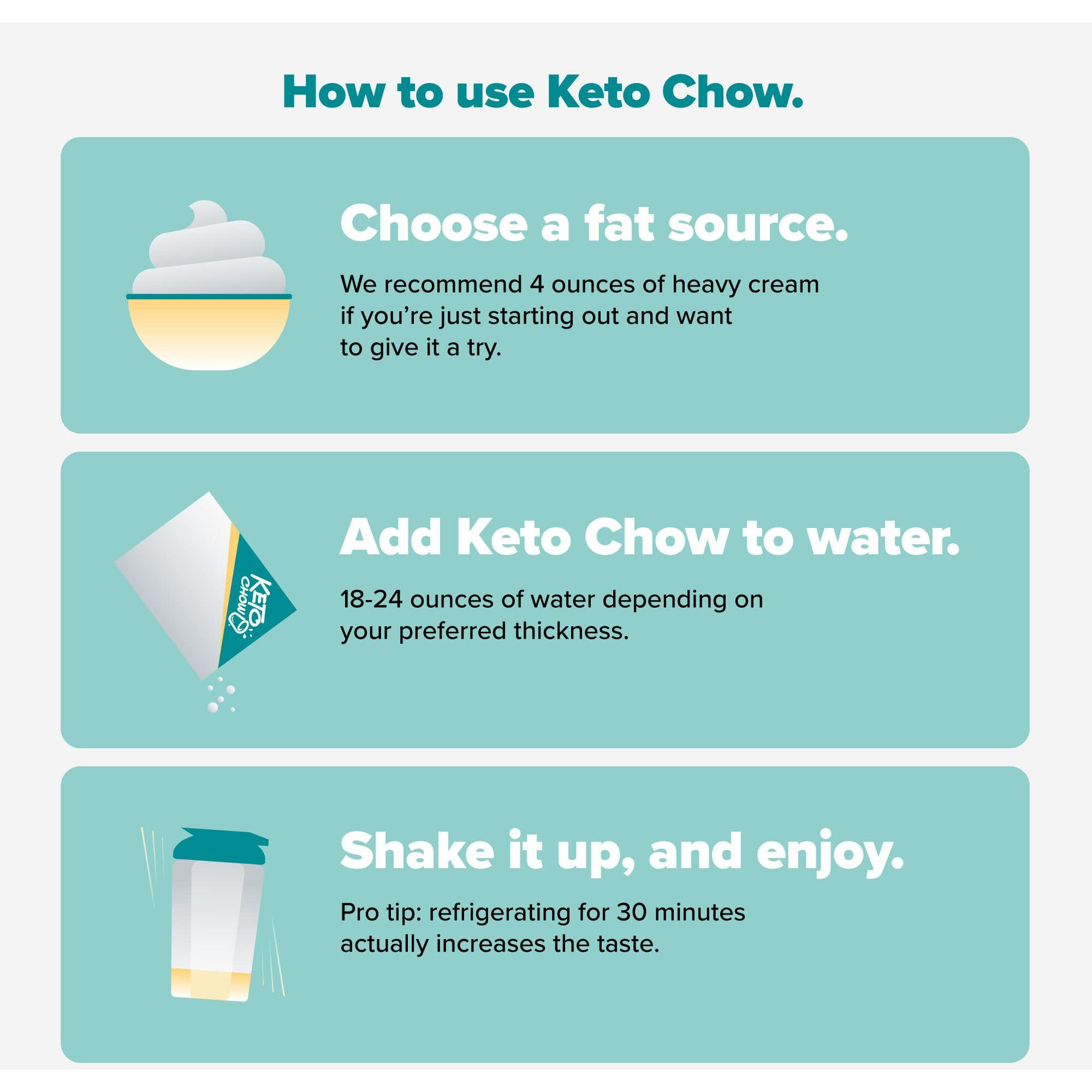 How to use Keto Chow.

Choose a fat source.

We recommend 4 ounces of heavy cream if you're just starting out and want to give it a try.

KETO CHOW

Add Keto Chow to water.

18-24 ounces of water depending on your preferred thickness.

Shake it up, and enjoy.

Pro tip: refrigerating for 30 minutes actually increases the taste.