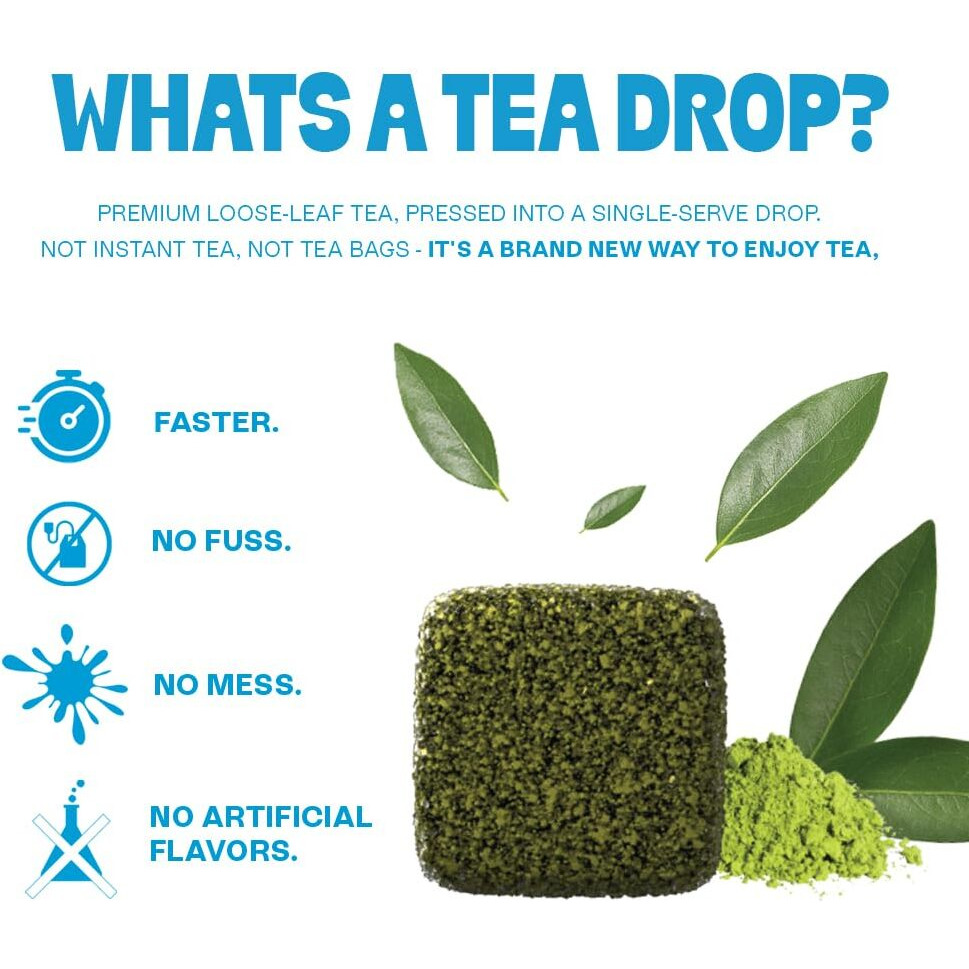 WHATS A TEA DROP?

PREMIUM LOOSE-LEAF TEA, PRESSED INTO A SINGLE-SERVE DROP. NOT INSTANT TEA, NOT TEA BAGS - IT'S A BRAND NEW WAY TO ENJOY TEA,

FASTER.

NO FUSS.

NO MESS.

NO ARTIFICIAL FLAVORS.