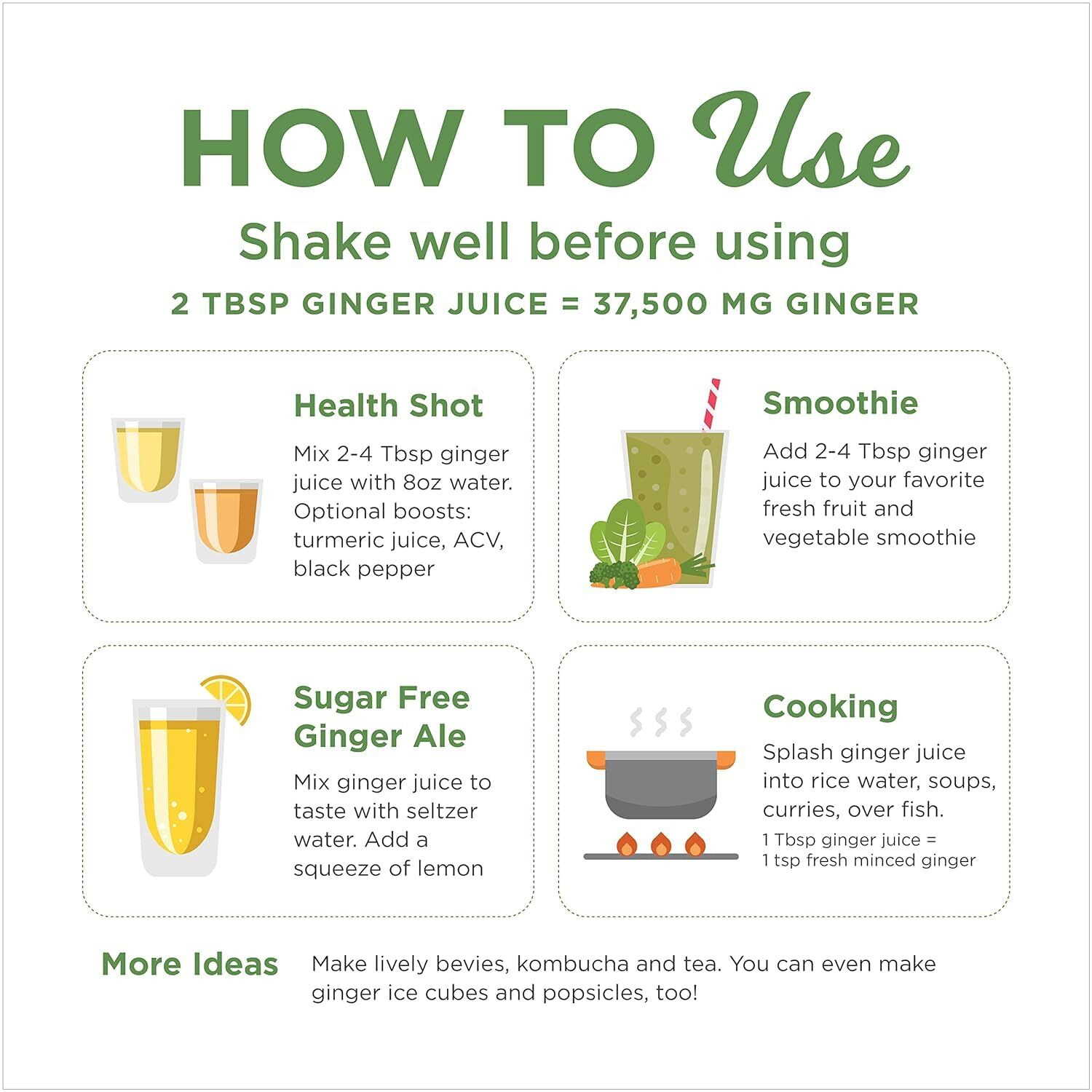 HOW TO Use

Shake well before using

2 TBSP GINGER JUICE = 37,500 MG GINGER

Health Shot

Mix 2-4 Tbsp ginger juice with 8oz water. Optional boosts: turmeric juice, ACV, black pepper

Smoothie

Add 2-4 Tbsp ginger juice to your favorite fresh fruit and vegetable smoothie

Sugar Free Ginger Ale

Mix ginger juice to taste with seltzer water. Add a squeeze of lemon

Cooking

Splash ginger juice into rice water, soups, curries, over fish.

1 Tbsp ginger juice = 1 tsp fresh minced ginger

More Ideas

Make lively bevies, kombucha and tea. You can even make ginger ice cubes and popsicles, too!