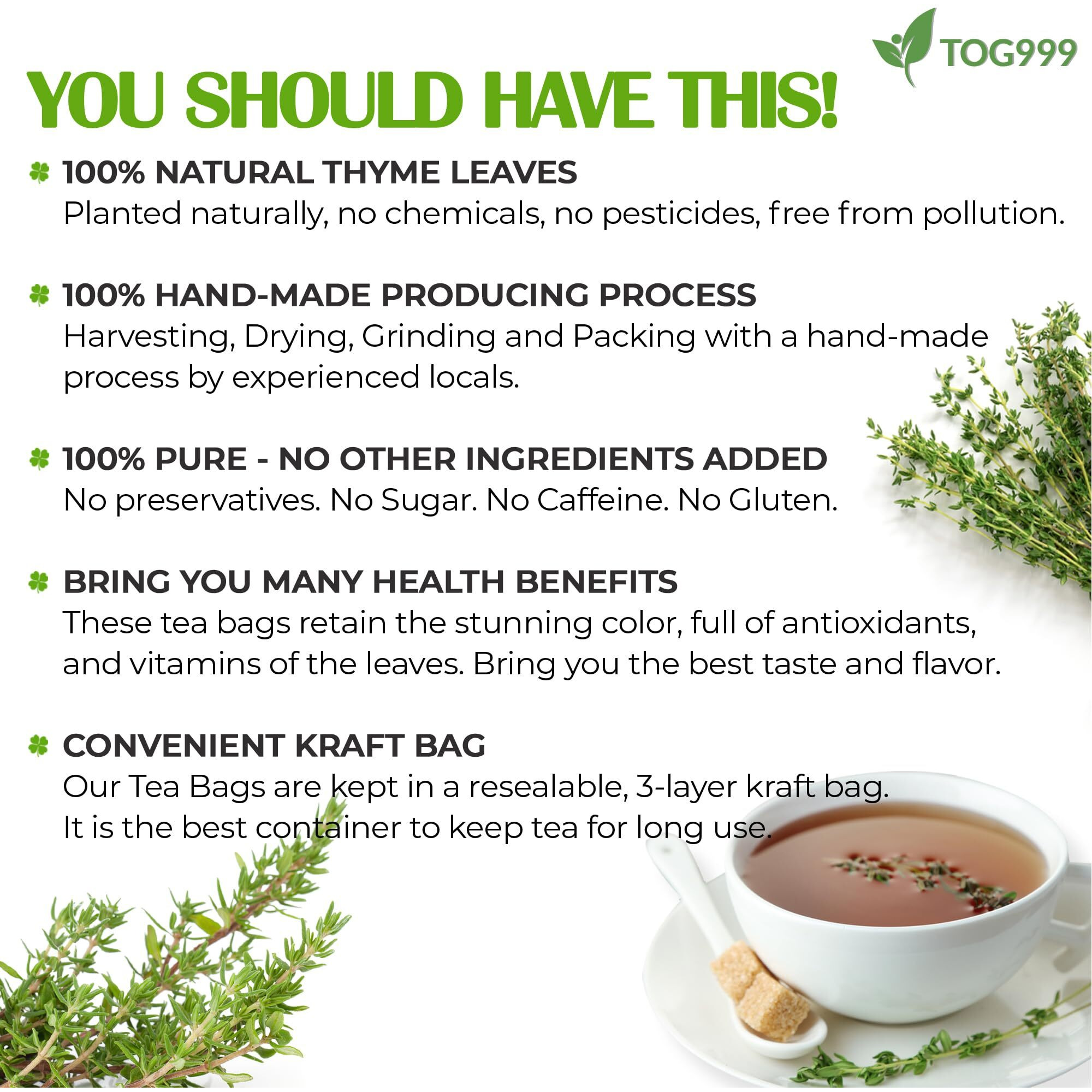 TOG999

YOU SHOULD HAVE THIS!

100% NATURAL THYME LEAVES
Planted naturally, no chemicals, no pesticides, free from pollution.

100% HAND-MADE PRODUCING PROCESS
Harvesting, Drying, Grinding and Packing with a hand-made process by experienced locals.

100% PURE - NO OTHER INGREDIENTS ADDED
No preservatives. No Sugar. No Caffeine. No Gluten.

BRING YOU MANY HEALTH BENEFITS
These tea bags retain the stunning color, full of antioxidants, and vitamins of the leaves. Bring you the best taste and flavor.

CONVENIENT KRAFT BAG
Our Tea Bags are kept in a resealable, 3-layer kraft bag.
It is the best container to keep tea for long use.