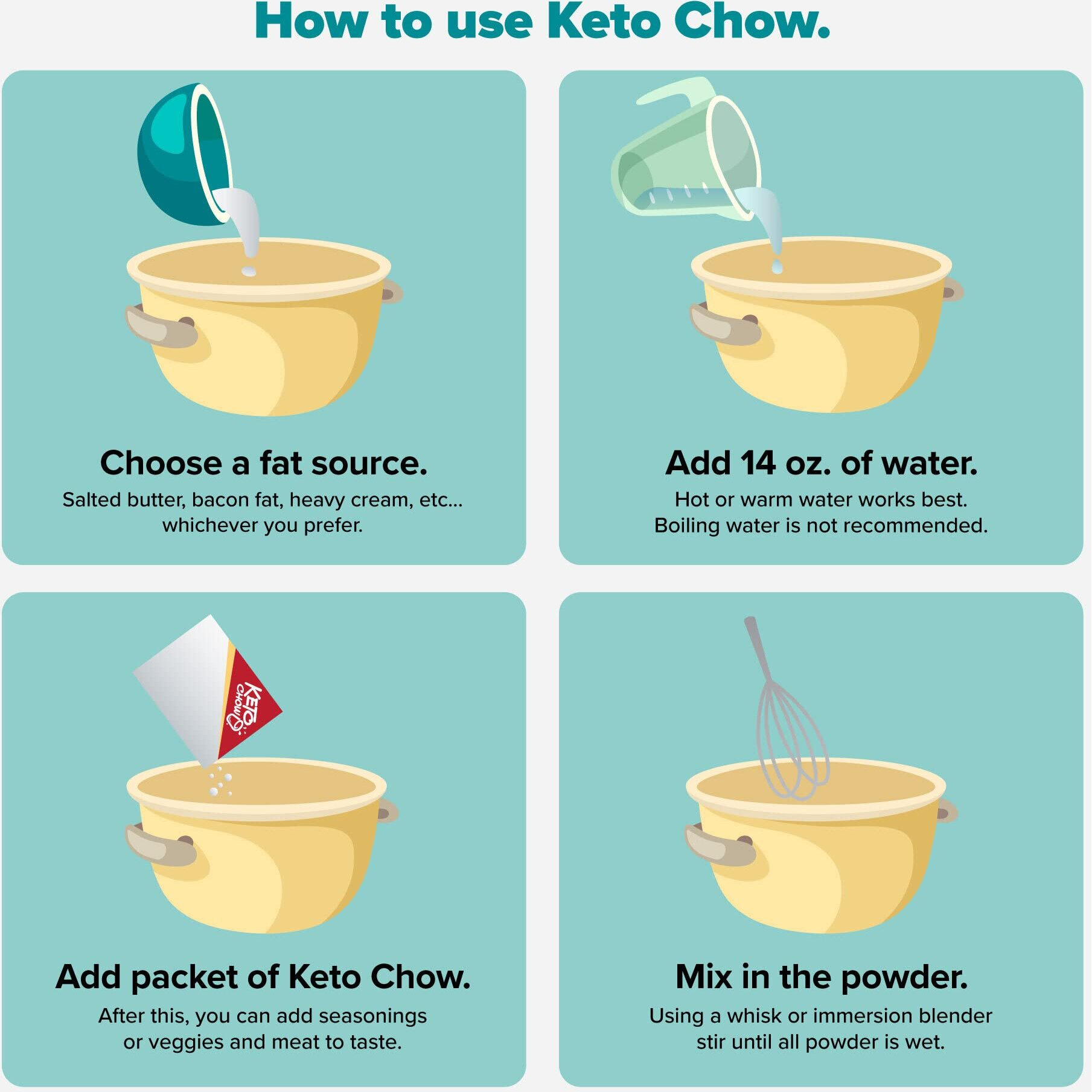 How to use Keto Chow.

Choose a fat source.
Salted butter, bacon fat, heavy cream, etc... whichever you prefer.

Add 14 oz. of water.
Hot or warm water works best. Boiling water is not recommended.

KETO CHOW

Add packet of Keto Chow.
After this, you can add seasonings or veggies and meat to taste.

Mix in the powder.
Using a whisk or immersion blender stir until all powder is wet.