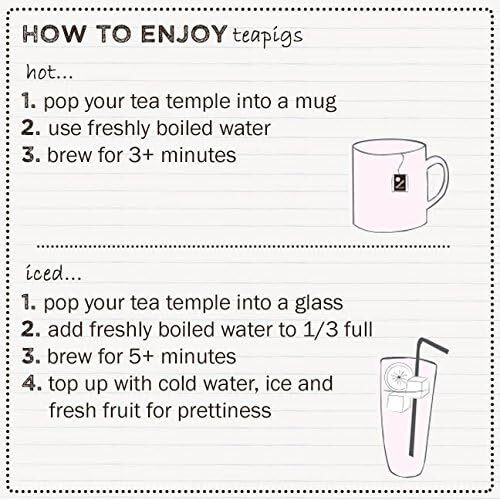 HOW TO ENJOY teapigs

hot...

1. pop your tea temple into a mug
2. use freshly boiled water
3. brew for 3+ minutes

iced...

1. pop your tea temple into a glass
2. add freshly boiled water to 1/3 full
3. brew for 5+ minutes
4. top up with cold water, ice and fresh fruit for prettiness