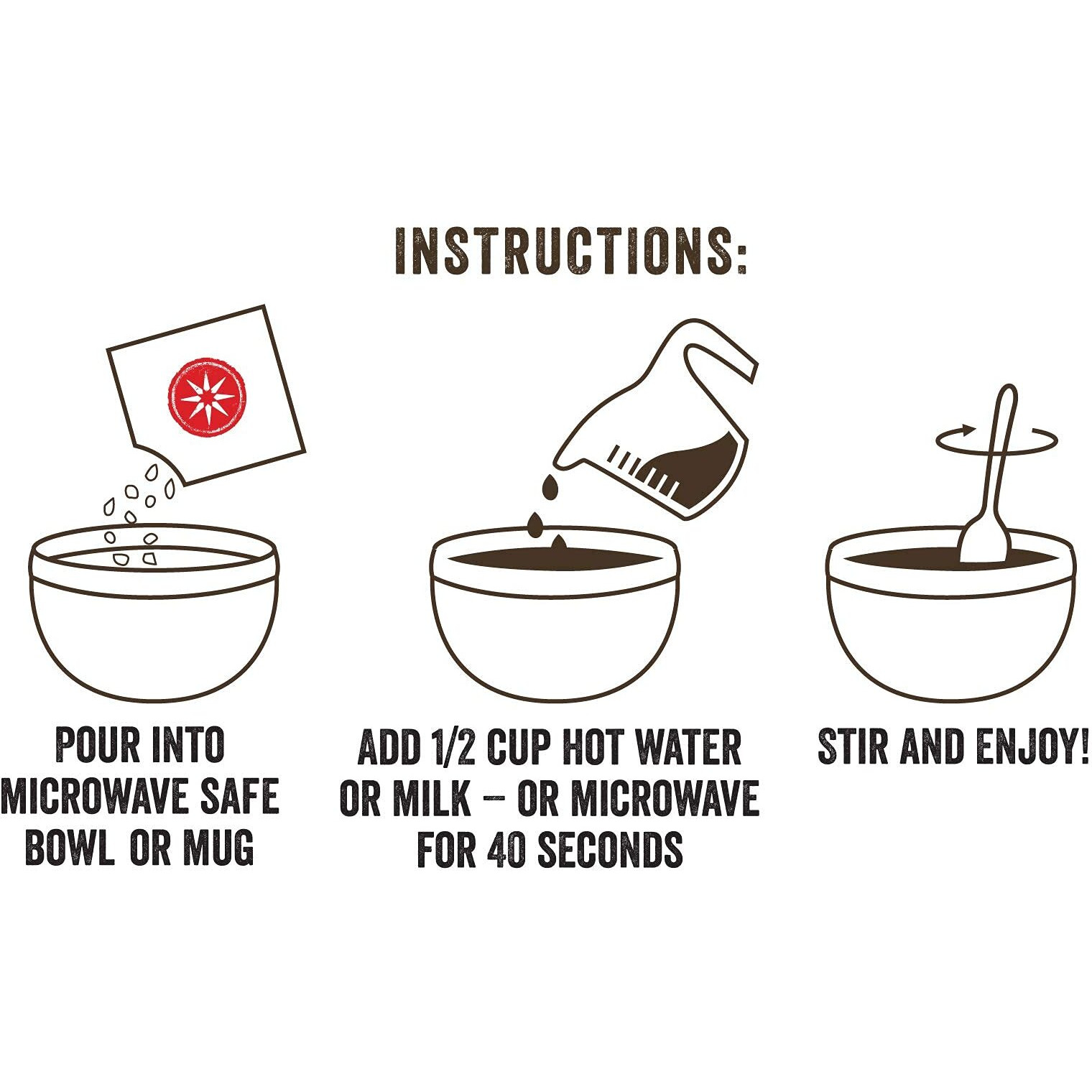 INSTRUCTIONS:

POUR INTO MICROWAVE SAFE BOWL OR MUG

ADD 1/2 CUP HOT WATER OR MILK – OR MICROWAVE FOR 40 SECONDS

STIR AND ENJOY!