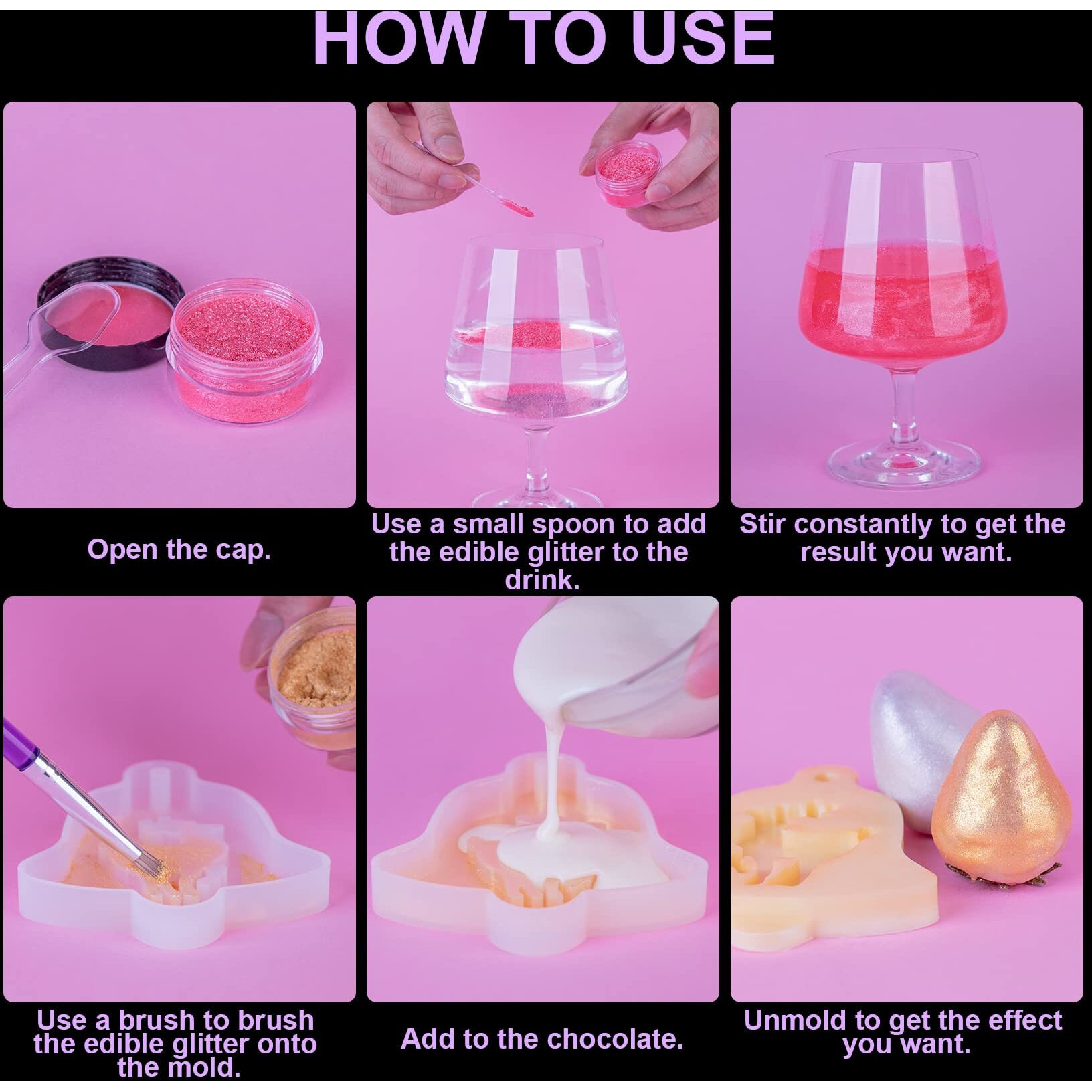 HOW TO USE

Open the cap.

Use a small spoon to add the edible glitter to the drink.

Stir constantly to get the result you want.

Use a brush to brush the edible glitter onto the mold.

Add to the chocolate.

Unmold to get the effect you want.